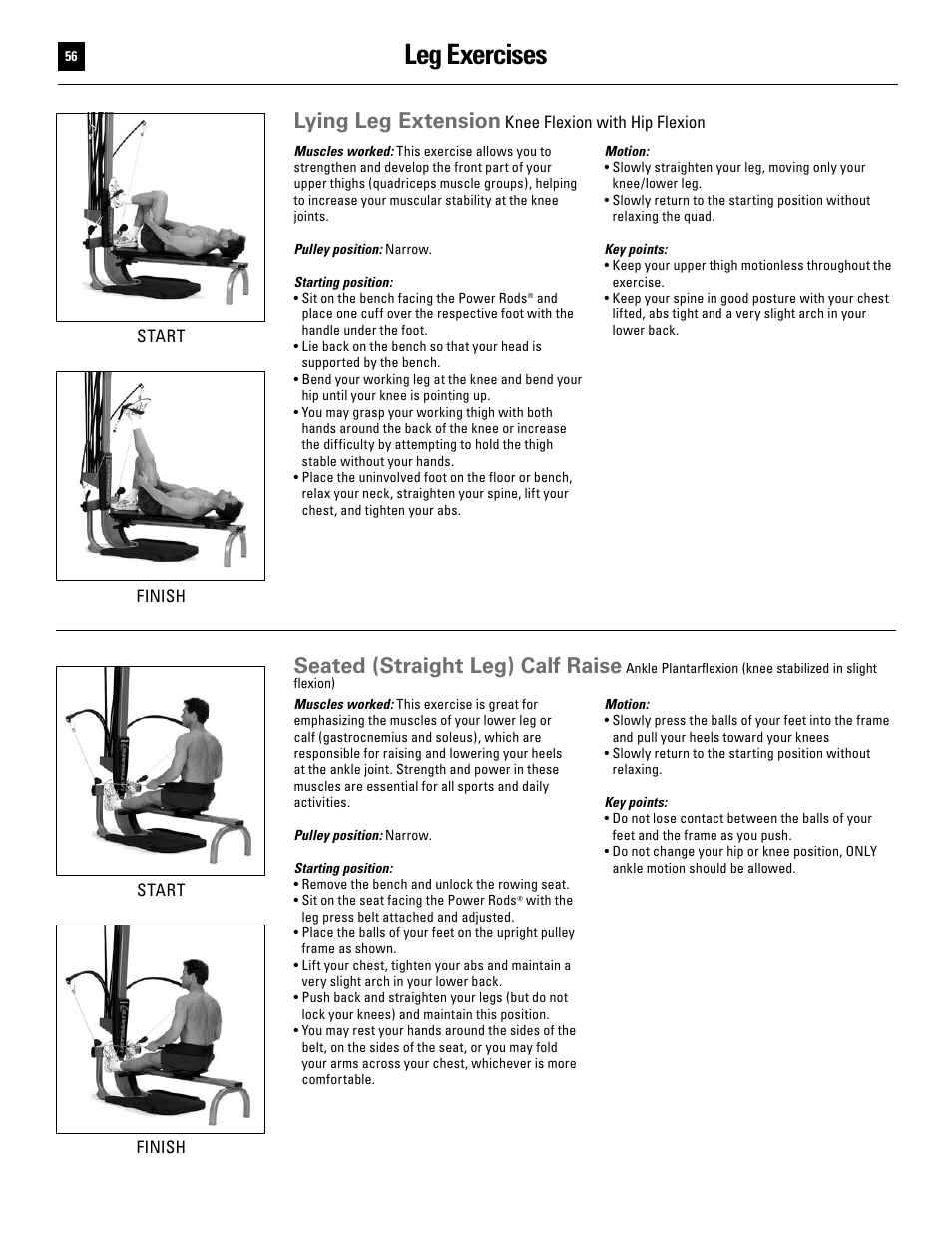 56

Leg Exercises

START

FINISH

Lying Leg Extension Knee Flexion with Hip Flexion

Muscles worked: This exercise allows you to strengthen and develop the front part of your upper thighs (quadriceps muscle groups), helping to increase your muscular stability at the knee joints.

Pulley position: Narrow.

Starting position:
• Sit on the bench facing the Power Rods® and place one cuff over the respective foot with the handle under the foot.
• Lie back on the bench so that your head is supported by the bench.
• Bend your working leg at the knee and bend your hip until your knee is pointing up.
• You may grasp your working thigh with both hands around the back of the knee or increase the difficulty by attempting to hold the thigh stable without your hands.
• Place the uninvolved foot on the floor or bench, relax your neck, straighten your spine, lift your chest, and tighten your abs.

Motion:
• Slowly straighten your leg, moving only your knee/lower leg.
• Slowly return to the starting position without relaxing the quad.

Key points:
• Keep your upper thigh motionless throughout the exercise.
• Keep your spine in good posture with your chest lifted, abs tight and a very slight arch in your lower back.

START

FINISH

Seated (Straight Leg) Calf Raise Ankle Plantarflexion (knee stabilized in slight flexion)

Muscles worked: This exercise is great for emphasizing the muscles of your lower leg or calf (gastrocnemius and soleus), which are responsible for raising and lowering your heels at the ankle joint. Strength and power in these muscles are essential for all sports and daily activities.

Pulley position: Narrow.

Starting position:
• Remove the bench and unlock the rowing seat.
• Sit on the seat facing the Power Rods® with the leg press belt attached and adjusted.
• Place the balls of your feet on the upright pulley frame as shown.
• Lift your chest, tighten your abs and maintain a very slight arch in your lower back.
• Push back and straighten your legs (but do not lock your knees) and maintain this position.
• You may rest your hands around the sides of the belt, on the sides of the seat, or you may fold your arms across your chest, whichever is more comfortable.

Motion:
• Slowly press the balls of your feet into the frame and pull your heels toward your knees
• Slowly return to the starting position without relaxing.

Key points:
• Do not lose contact between the balls of your feet and the frame as you push.
• Do not change your hip or knee position, ONLY ankle motion should be allowed.