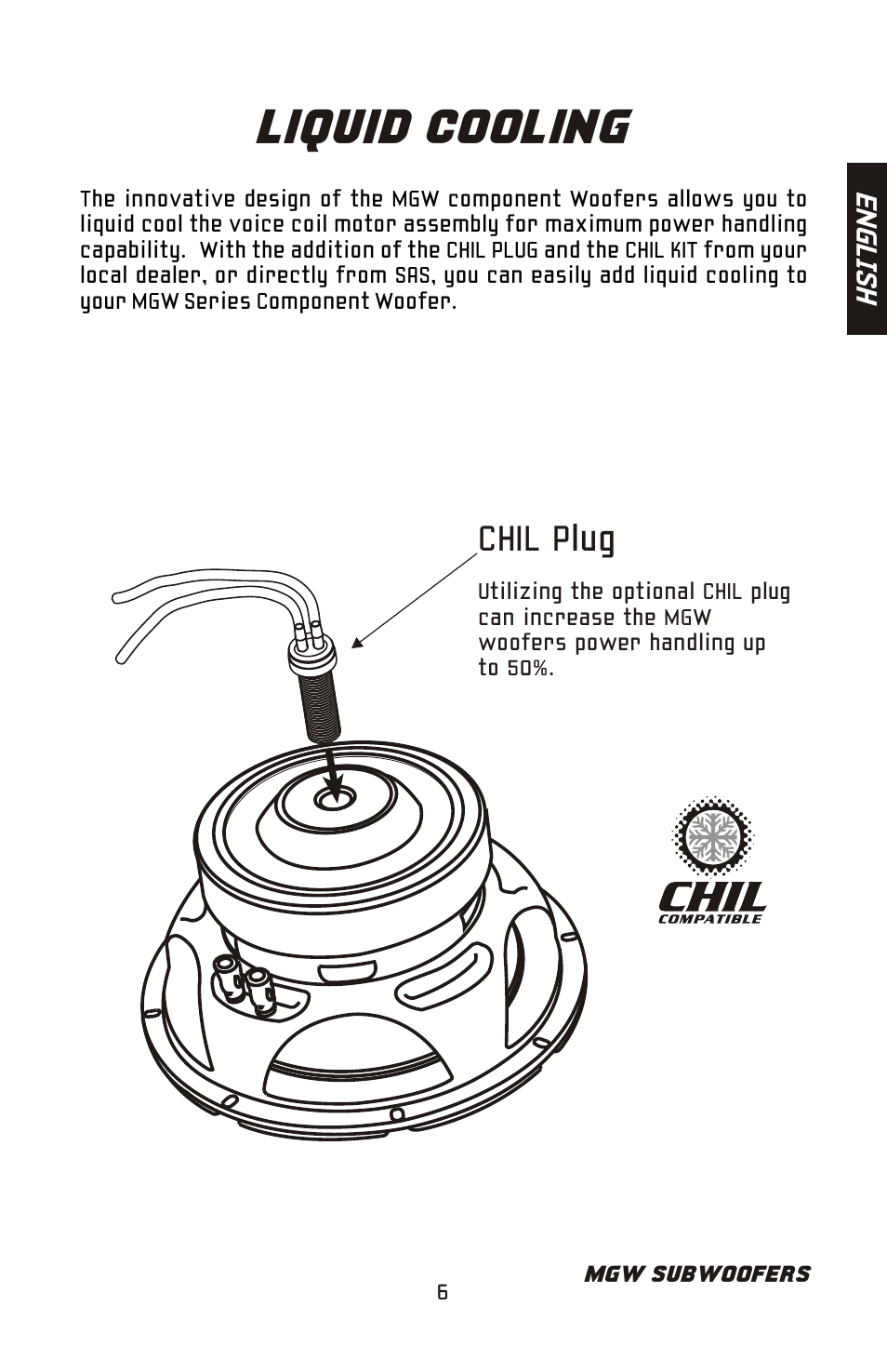 LIQUID COOLING

ENGLISH

The innovative design of the MGW component Woofers allows you to liquid cool the voice coil motor assembly for maximum power handling capability. With the addition of the CHIL PLUG and the CHIL KIT from your local dealer, or directly from SAS, you can easily add liquid cooling to your MGW Series Component Woofer.

CHIL Plug

Utilizing the optional CHIL plug can increase the MGW woofers power handling up to 50%.

CHIL
COMPATIBLE

MGW SUBWOOFERS

6