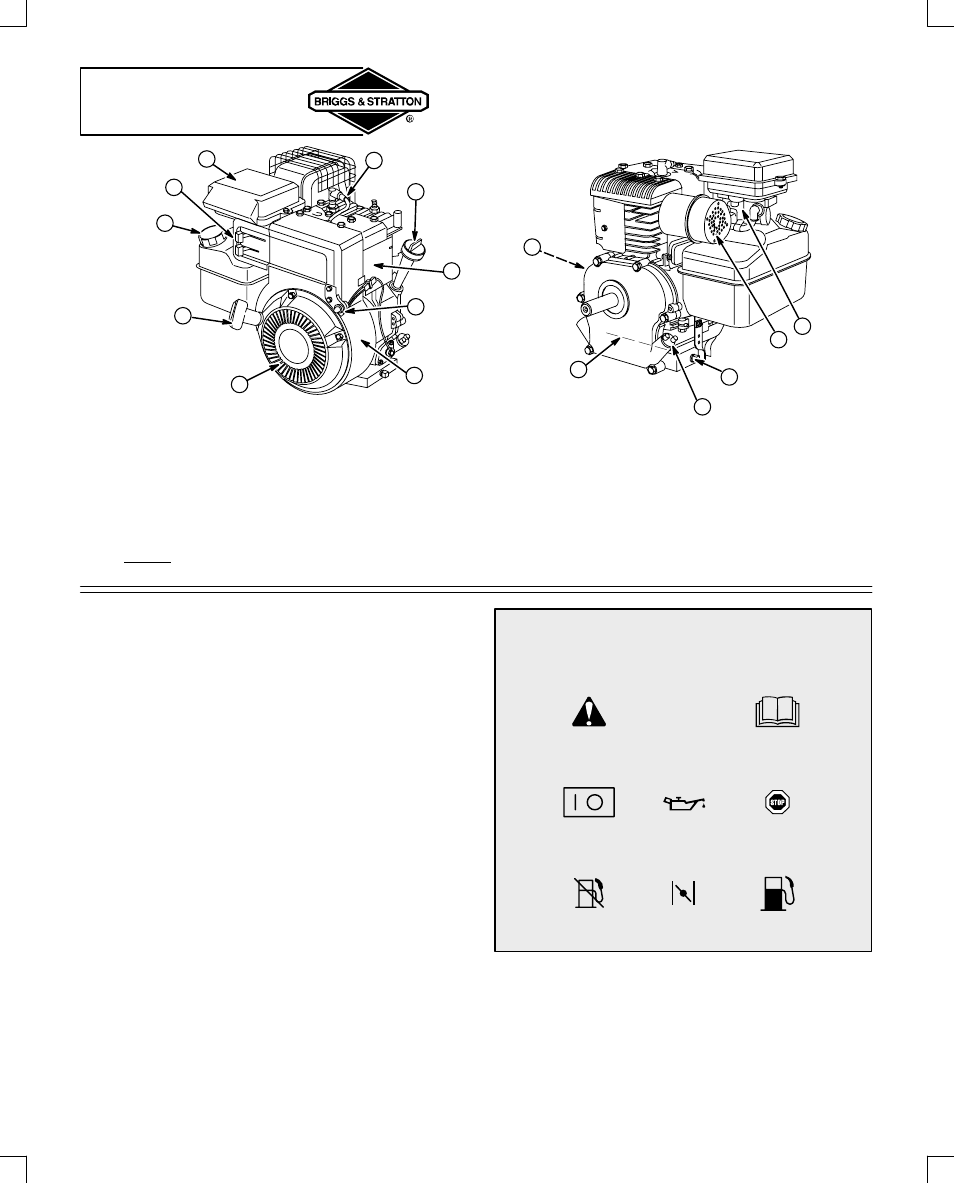 BRIGGS & STRATTON

STOP