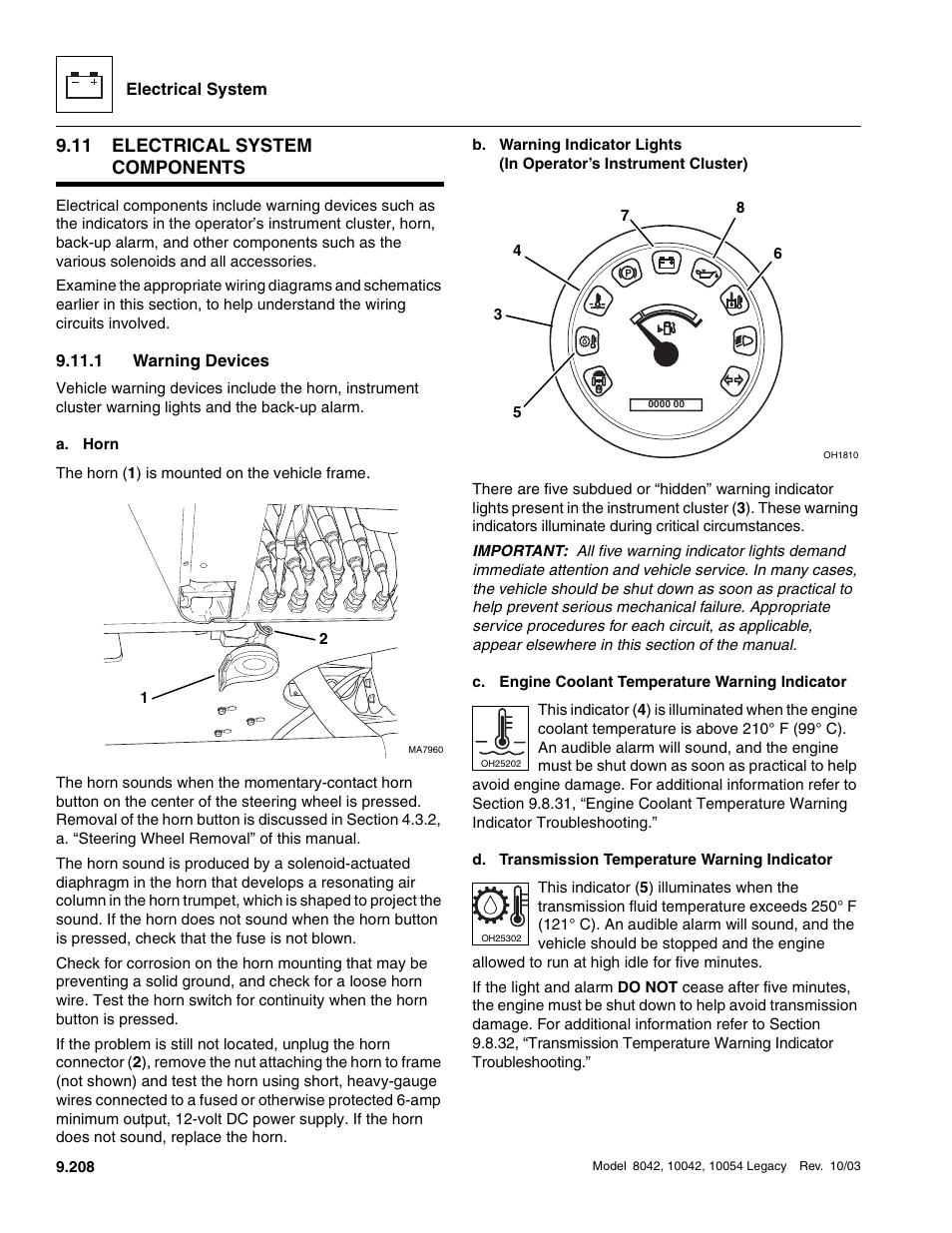 Electrical System

9.11 ELECTRICAL SYSTEM COMPONENTS

Electrical components include warning devices such as the indicators in the operator's instrument cluster, horn, back-up alarm, and other components such as the various solenoids and all accessories.

Examine the appropriate wiring diagrams and schematics earlier in this section, to help understand the wiring circuits involved.

9.11.1 Warning Devices

Vehicle warning devices include the horn, instrument cluster warning lights and the back-up alarm.

a. Horn

The horn (1) is mounted on the vehicle frame.

2

1

MA7960

The horn sounds when the momentary-contact horn button on the center of the steering wheel is pressed. Removal of the horn button is discussed in Section 4.3.2, a. "Steering Wheel Removal" of this manual.

The horn sound is produced by a solenoid-actuated diaphragm in the horn that develops a resonating air column in the horn trumpet, which is shaped to project the sound. If the horn does not sound when the horn button is pressed, check that the fuse is not blown.

Check for corrosion on the horn mounting that may be preventing a solid ground, and check for a loose horn wire. Test the horn switch for continuity when the horn button is pressed.

If the problem is still not located, unplug the horn connector (2), remove the nut attaching the horn to frame (not shown) and test the horn using short, heavy-gauge wires connected to a fused or otherwise protected 6-amp minimum output, 12-volt DC power supply. If the horn does not sound, replace the horn.

b. Warning Indicator Lights
(In Operator's Instrument Cluster)

7
8
4
6
3
5
0000 00
OH1810

There are five subdued or "hidden" warning indicator lights present in the instrument cluster (3). These warning indicators illuminate during critical circumstances.

IMPORTANT: All five warning indicator lights demand immediate attention and vehicle service. In many cases, the vehicle should be shut down as soon as practical to help prevent serious mechanical failure. Appropriate service procedures for each circuit, as applicable, appear elsewhere in this section of the manual.

c. Engine Coolant Temperature Warning Indicator

OH25202

This indicator (4) is illuminated when the engine coolant temperature is above 210° F (99° C). An audible alarm will sound, and the engine must be shut down as soon as practical to help avoid engine damage. For additional information refer to Section 9.8.31, "Engine Coolant Temperature Warning Indicator Troubleshooting."

d. Transmission Temperature Warning Indicator

OH25302

This indicator (5) illuminates when the transmission fluid temperature exceeds 250° F (121° C). An audible alarm will sound, and the vehicle should be stopped and the engine allowed to run at high idle for five minutes.

If the light and alarm DO NOT cease after five minutes, the engine must be shut down to help avoid transmission damage. For additional information refer to Section 9.8.32, "Transmission Temperature Warning Indicator Troubleshooting."

9.208

Model 8042, 10042, 10054 Legacy Rev. 10/03