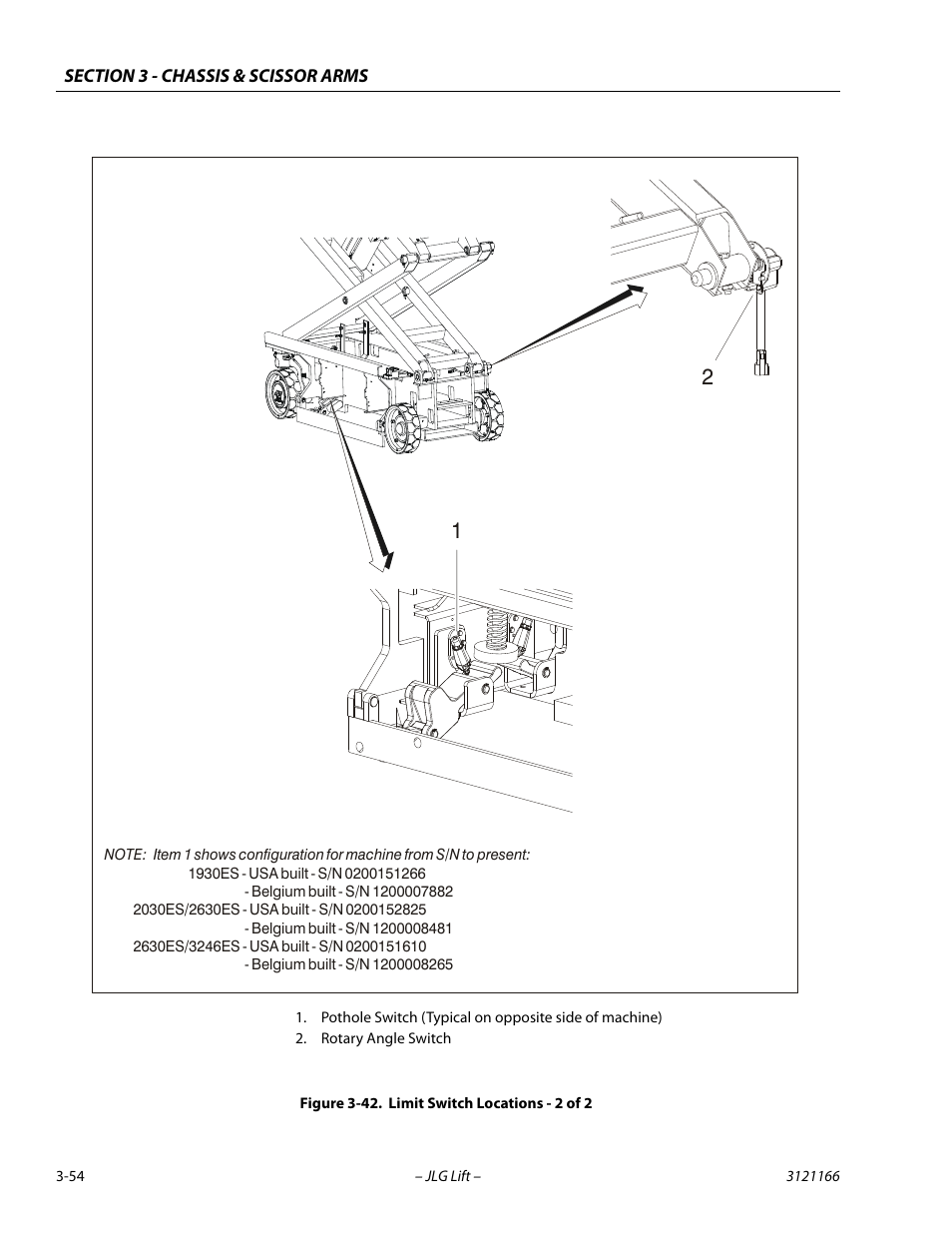 SECTION 3 - CHASSIS & SCISSOR ARMS

2

1

NOTE: Item 1 shows configuration for machine from S/N to present:
1930ES - USA built - S/N 0200151266
- Belgium built - S/N 1200007882
2030ES/2630ES - USA built - S/N 0200152825
- Belgium built - S/N 1200008481
2630ES/3246ES - USA built - S/N 0200151610
- Belgium built - S/N 1200008265

1. Pothole Switch (Typical on opposite side of machine)
2. Rotary Angle Switch

Figure 3-42. Limit Switch Locations - 2 of 2

3-54

– JLG Lift –

3121166