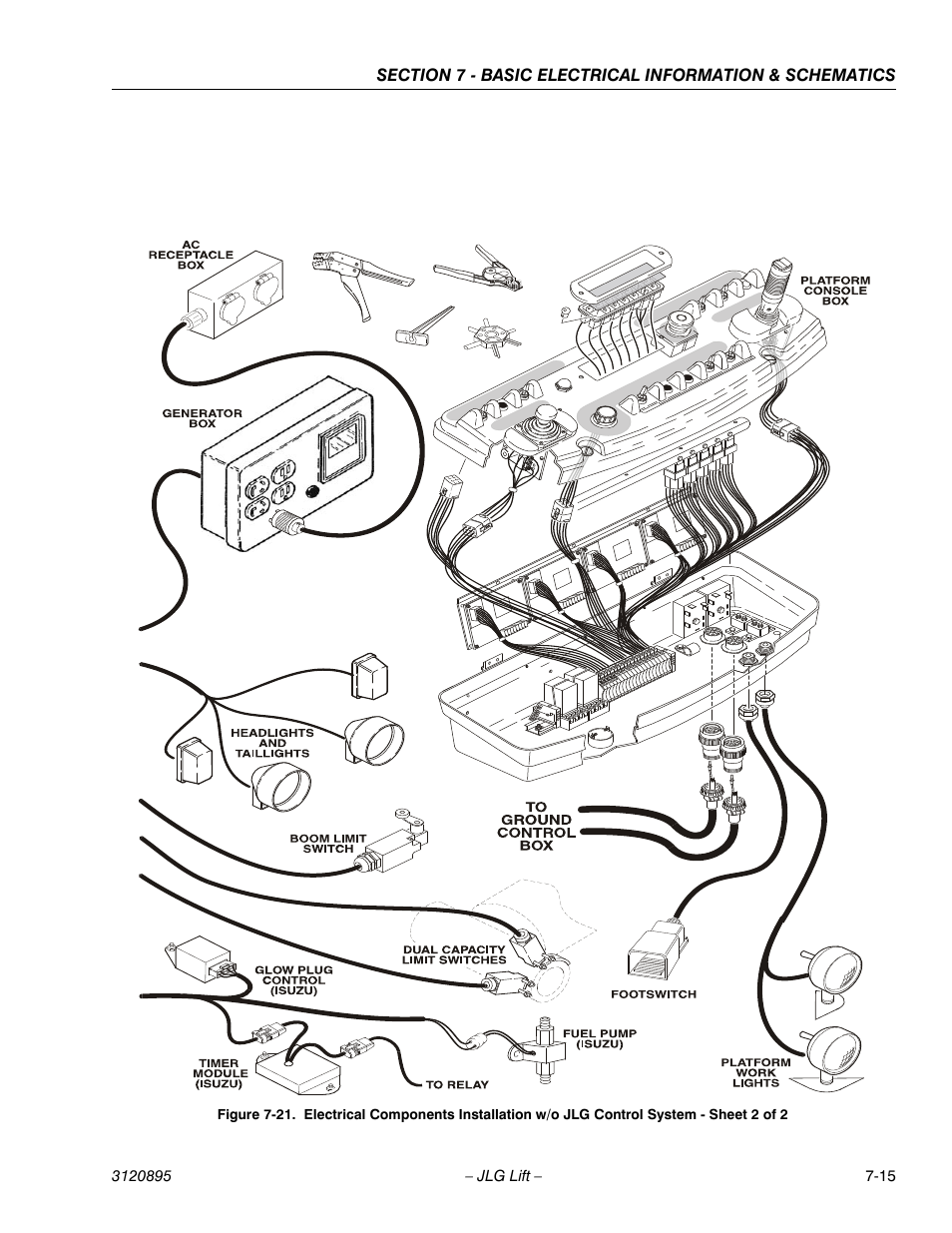 SECTION 7 - BASIC ELECTRICAL INFORMATION & SCHEMATICS

AC RECEPTACLE BOX

PLATFORM CONSOLE BOX

GENERATOR BOX

HEADLIGHTS AND TAILLIGHTS

BOOM LIMIT SWITCH

TO GROUND CONTROL BOX

DUAL CAPACITY LIMIT SWITCHES

GLOW PLUG CONTROL (ISUZU)

FOOTSWITCH

FUEL PUMP (ISUZU)

TIMER MODULE (ISUZU)

TO RELAY

PLATFORM WORK LIGHTS

Figure 7-21. Electrical Components Installation w/o JLG Control System - Sheet 2 of 2

3120895

– JLG Lift –

7-15