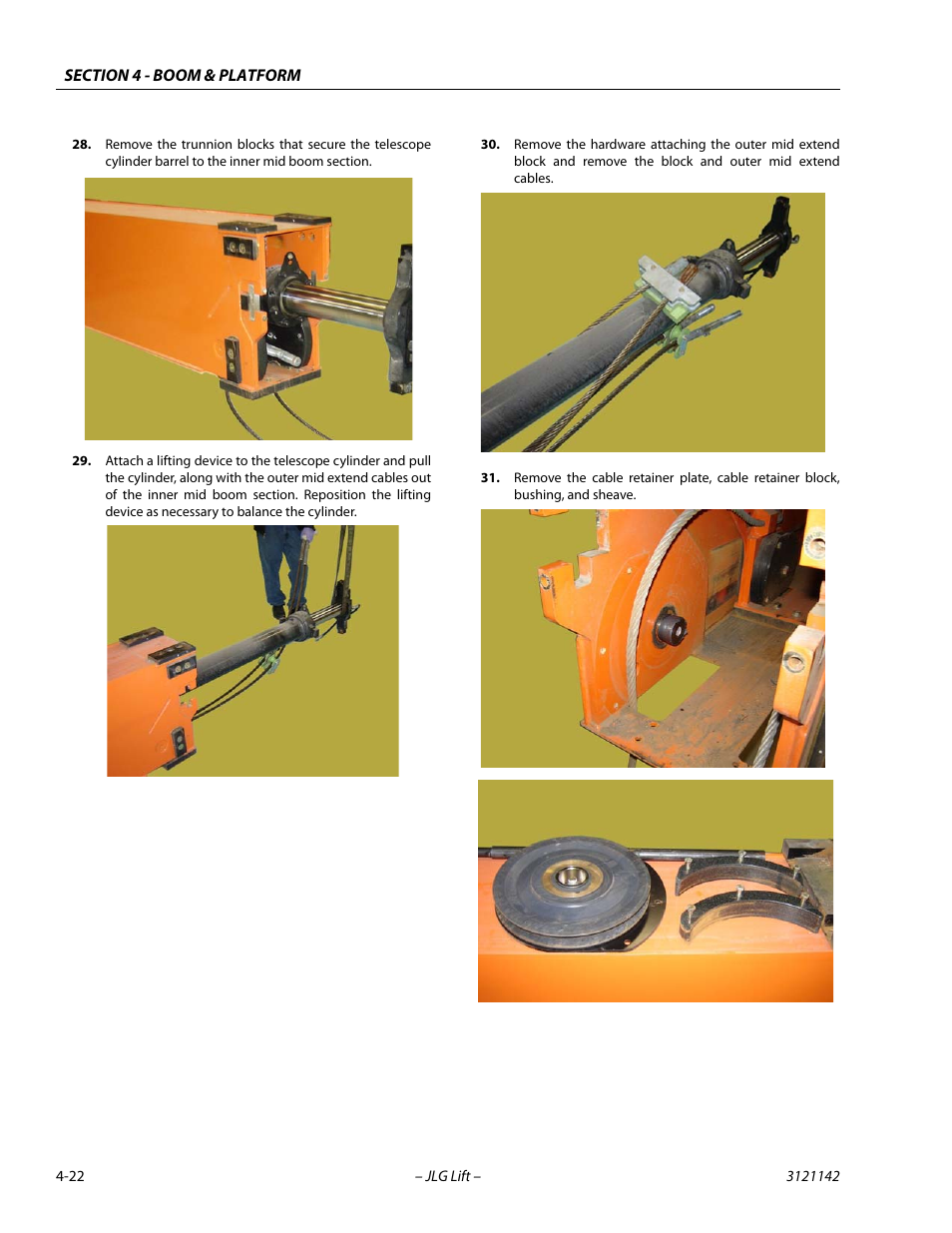 SECTION 4 - BOOM & PLATFORM

28. Remove the trunnion blocks that secure the telescope cylinder barrel to the inner mid boom section.

29. Attach a lifting device to the telescope cylinder and pull the cylinder, along with the outer mid extend cables out of the inner mid boom section. Reposition the lifting device as necessary to balance the cylinder.

30. Remove the hardware attaching the outer mid extend block and remove the block and outer mid extend cables.

31. Remove the cable retainer plate, cable retainer block, bushing, and sheave.

4-22 – JLG Lift – 3121142