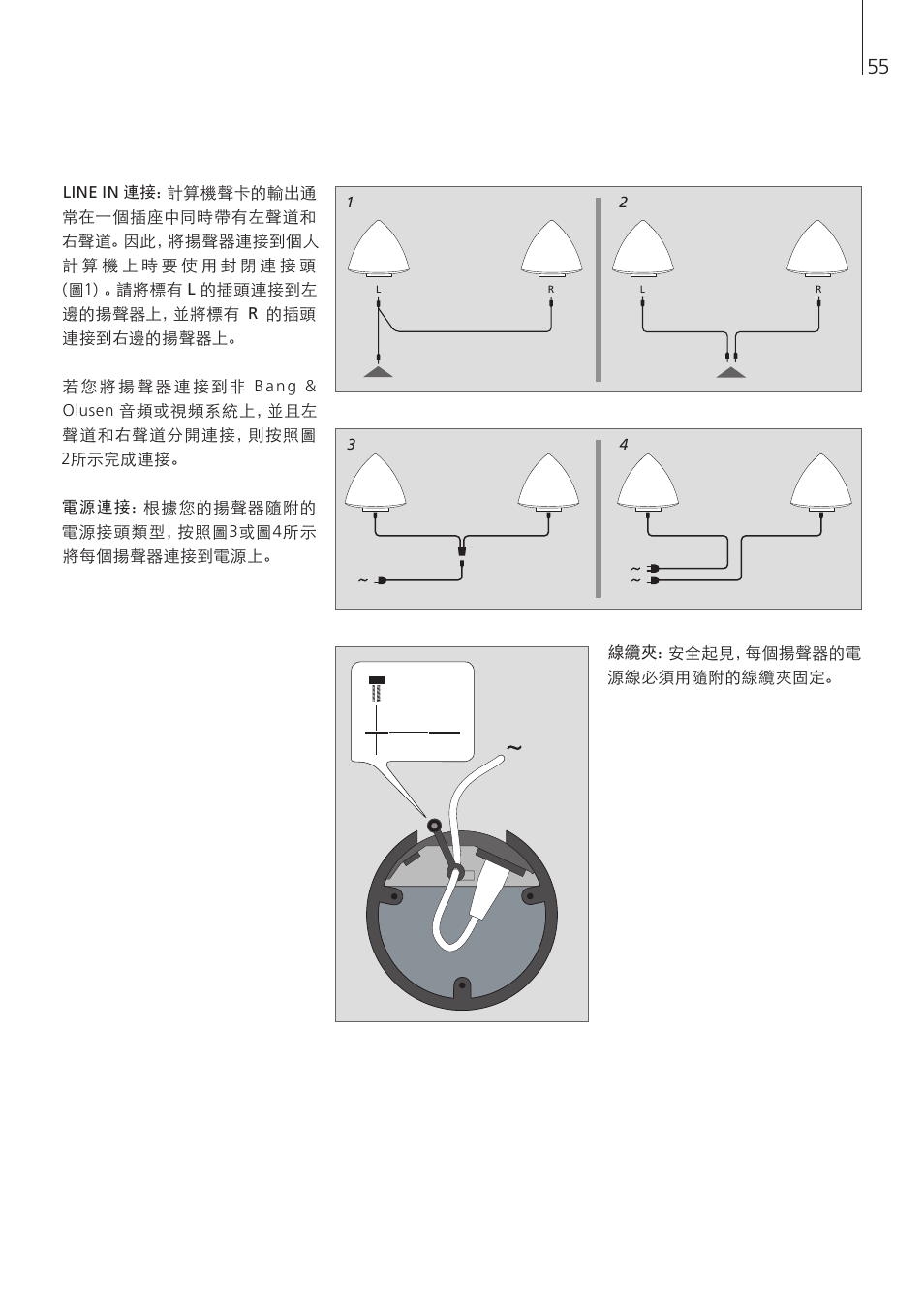 55

LINE IN 連接：計算機聲卡的輸出通常在一個插座中同時帶有左聲道和右聲道。因此，將揚聲器連接到個人計算機上時要使用封閉連接頭(圖1)。請將標有 L 的插頭連接到左邊的揚聲器上，並將標有 R 的插頭連接到右邊的揚聲器上。

若您將揚聲器連接到非 Bang & Olusen 音頻或視頻系統上，並且左聲道和右聲道分開連接，則按照圖2所示完成連接。

電源連接：根據您的揚聲器隨附的電源接頭類型，按照圖3或圖4所示將每個揚聲器連接到電源上。

1
L
R

2
L
R

3
~

4
~
~

~

線纜夾：安全起見，每個揚聲器的電源線必須用隨附的線纜夾固定。