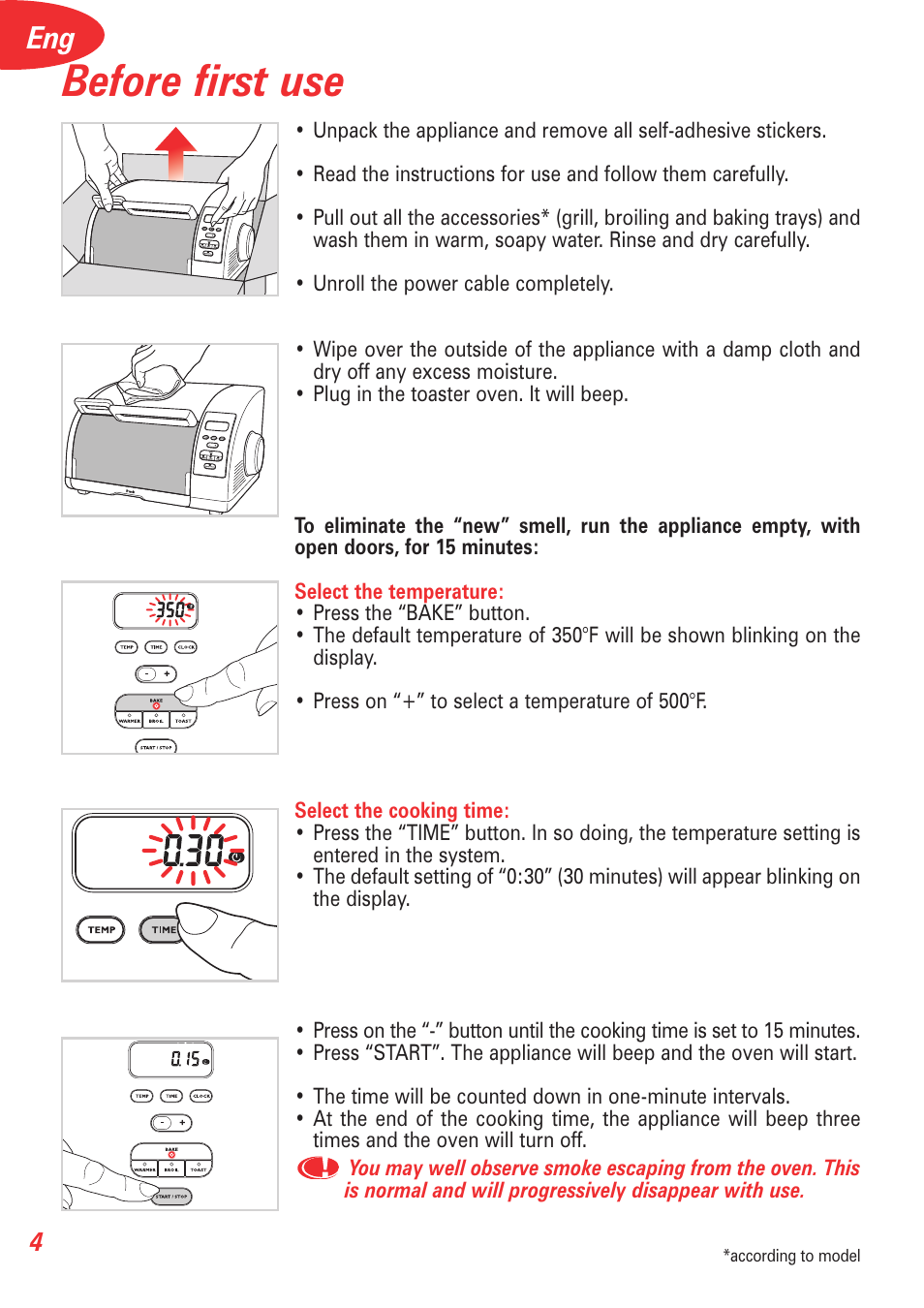 Eng

Before first use

• Unpack the appliance and remove all self-adhesive stickers.

• Read the instructions for use and follow them carefully.

• Pull out all the accessories* (grill, broiling and baking trays) and wash them in warm, soapy water. Rinse and dry carefully.

• Unroll the power cable completely.

• Wipe over the outside of the appliance with a damp cloth and dry off any excess moisture.
• Plug in the toaster oven. It will beep.

To eliminate the “new” smell, run the appliance empty, with open doors, for 15 minutes:

350

TEMP TIME CLOCK

- +

BAKE
WARMER BROIL TOAST

START / STOP

Select the temperature:
• Press the “BAKE” button.
• The default temperature of 350°F will be shown blinking on the display.

• Press on “+” to select a temperature of 500°F.

0:30

TEMP TIME

Select the cooking time:
• Press the “TIME” button. In so doing, the temperature setting is entered in the system.
• The default setting of “0:30” (30 minutes) will appear blinking on the display.

0:15

TEMP TIME CLOCK

- +

BAKE
WARMER BROIL TOAST

START / STOP

• Press on the “-” button until the cooking time is set to 15 minutes.
• Press “START”. The appliance will beep and the oven will start.

• The time will be counted down in one-minute intervals.
• At the end of the cooking time, the appliance will beep three times and the oven will turn off.

You may well observe smoke escaping from the oven. This is normal and will progressively disappear with use.

4

*according to model