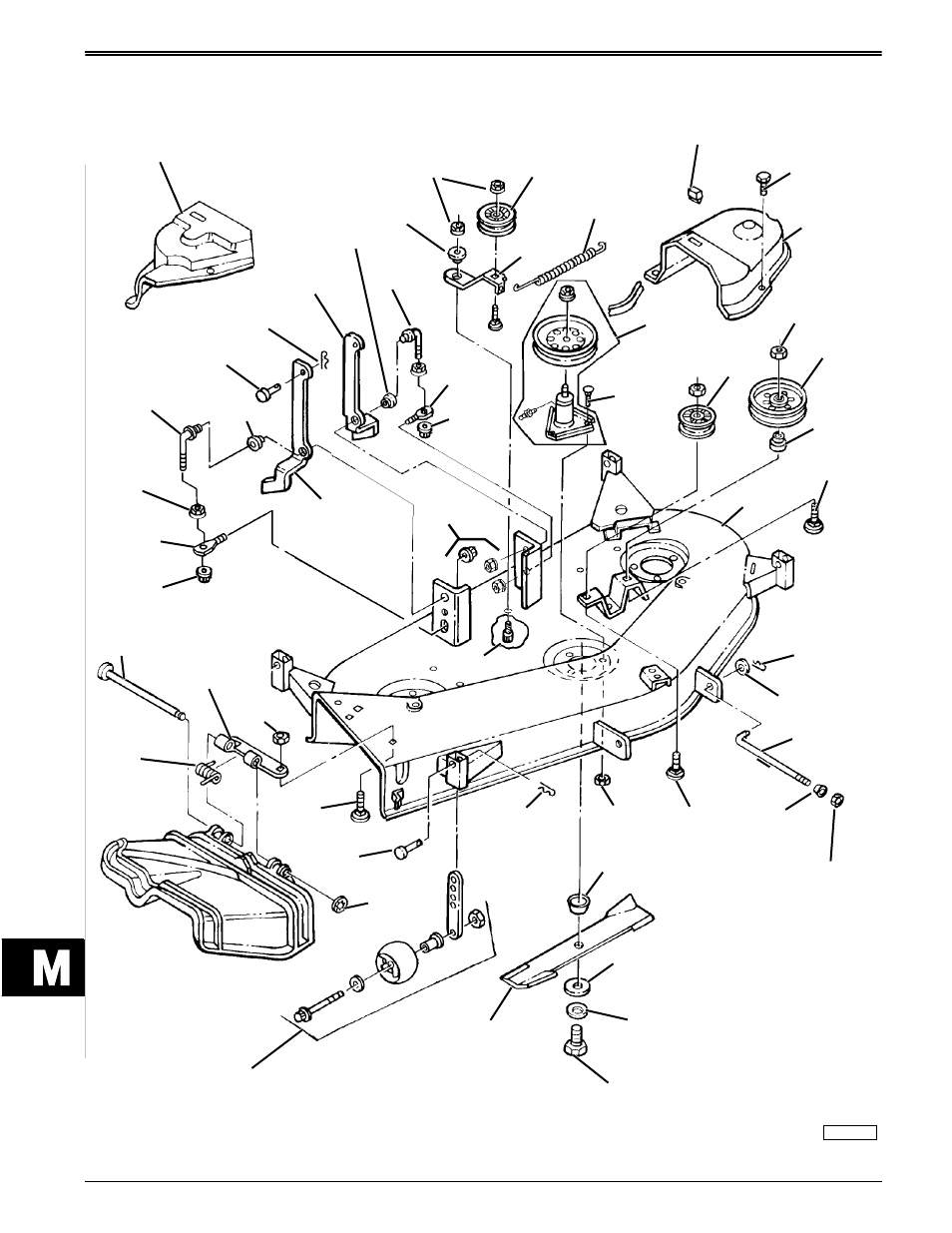 M