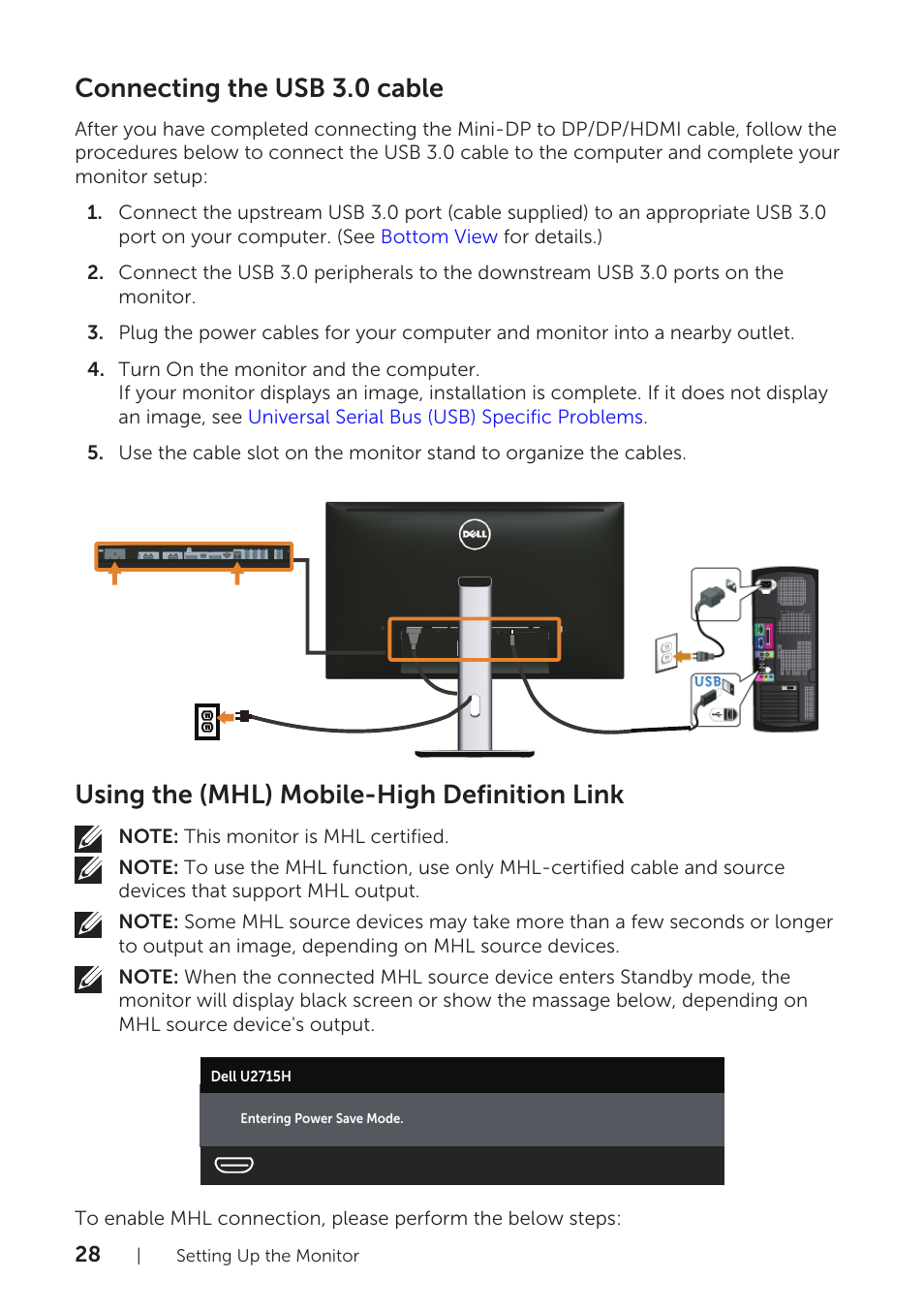 Connecting the USB 3.0 cable

After you have completed connecting the Mini-DP to DP/DP/HDMI cable, follow the procedures below to connect the USB 3.0 cable to the computer and complete your monitor setup:

1. Connect the upstream USB 3.0 port (cable supplied) to an appropriate USB 3.0 port on your computer. (See Bottom View for details.)

2. Connect the USB 3.0 peripherals to the downstream USB 3.0 ports on the monitor.

3. Plug the power cables for your computer and monitor into a nearby outlet.

4. Turn On the monitor and the computer.
If your monitor displays an image, installation is complete. If it does not display an image, see Universal Serial Bus (USB) Specific Problems.

5. Use the cable slot on the monitor stand to organize the cables.

DELL

USB

Using the (MHL) Mobile-High Definition Link

NOTE: This monitor is MHL certified.

NOTE: To use the MHL function, use only MHL-certified cable and source devices that support MHL output.

NOTE: Some MHL source devices may take more than a few seconds or longer to output an image, depending on MHL source devices.

NOTE: When the connected MHL source device enters Standby mode, the monitor will display black screen or show the massage below, depending on MHL source device's output.

Dell U2715H

Entering Power Save Mode.

To enable MHL connection, please perform the below steps:

28 | Setting Up the Monitor