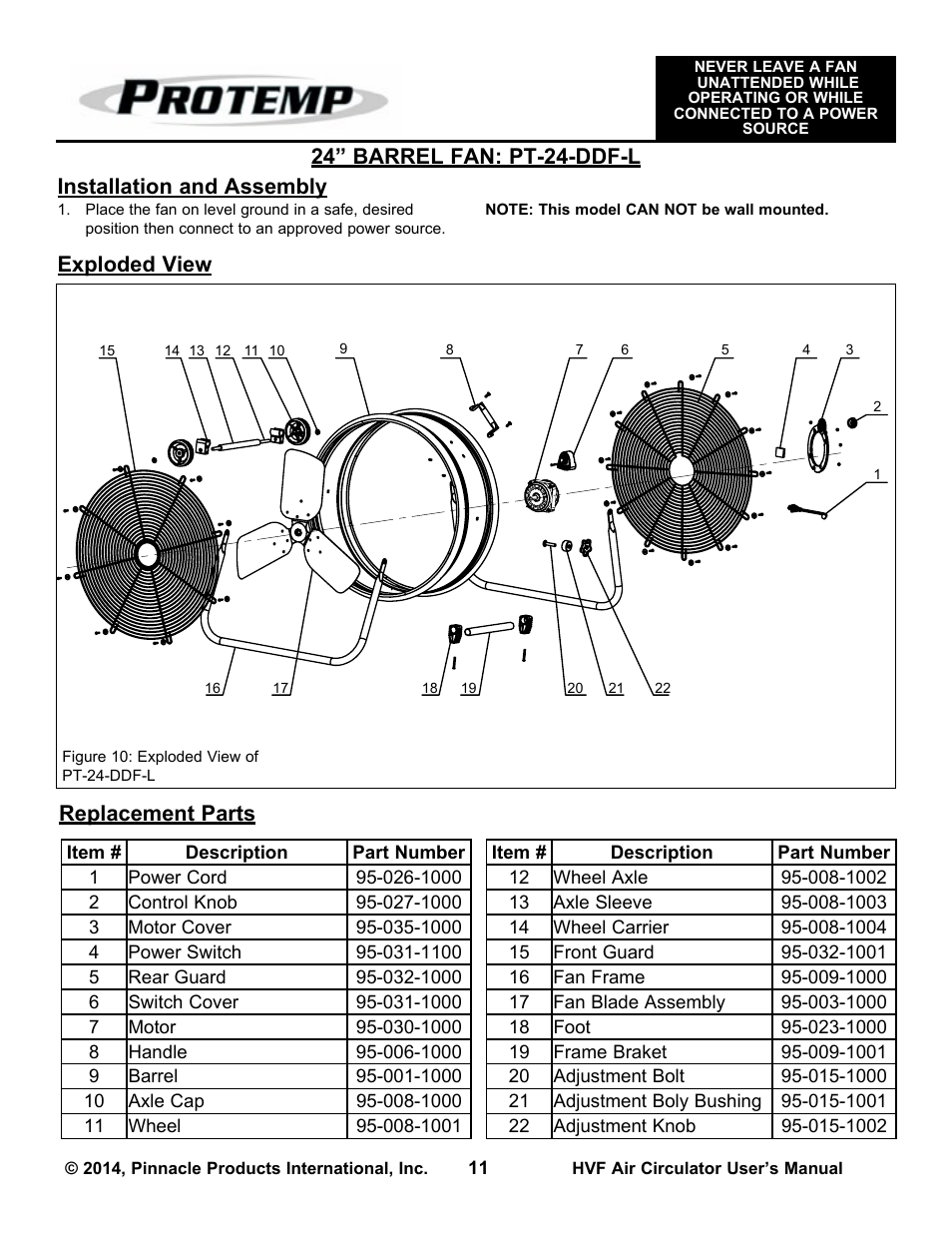 PROTEMP

NEVER LEAVE A FAN UNATTENDED WHILE OPERATING OR WHILE CONNECTED TO A POWER SOURCE

24” BARREL FAN: PT-24-DDF-L

Installation and Assembly

1. Place the fan on level ground in a safe, desired position then connect to an approved power source.

NOTE: This model CAN NOT be wall mounted.

Exploded View

15 14 13 12 11 10 9 8 7 6 5 4 3 2 1 16 17 18 19 20 21 22

Figure 10: Exploded View of PT-24-DDF-L

Replacement Parts

| Item # | Description | Part Number |
|---|---|---|
| 1 | Power Cord | 95-026-1000 |
| 2 | Control Knob | 95-027-1000 |
| 3 | Motor Cover | 95-035-1000 |
| 4 | Power Switch | 95-031-1100 |
| 5 | Rear Guard | 95-032-1000 |
| 6 | Switch Cover | 95-031-1000 |
| 7 | Motor | 95-030-1000 |
| 8 | Handle | 95-006-1000 |
| 9 | Barrel | 95-001-1000 |
| 10 | Axle Cap | 95-008-1000 |
| 11 | Wheel | 95-008-1001 |

| Item # | Description | Part Number |
|---|---|---|
| 12 | Wheel Axle | 95-008-1002 |
| 13 | Axle Sleeve | 95-008-1003 |
| 14 | Wheel Carrier | 95-008-1004 |
| 15 | Front Guard | 95-032-1001 |
| 16 | Fan Frame | 95-009-1000 |
| 17 | Fan Blade Assembly | 95-003-1000 |
| 18 | Foot | 95-023-1000 |
| 19 | Frame Braket | 95-009-1001 |
| 20 | Adjustment Bolt | 95-015-1000 |
| 21 | Adjustment Boly Bushing | 95-015-1001 |
| 22 | Adjustment Knob | 95-015-1002 |

© 2014, Pinnacle Products International, Inc. 11 HVF Air Circulator User’s Manual