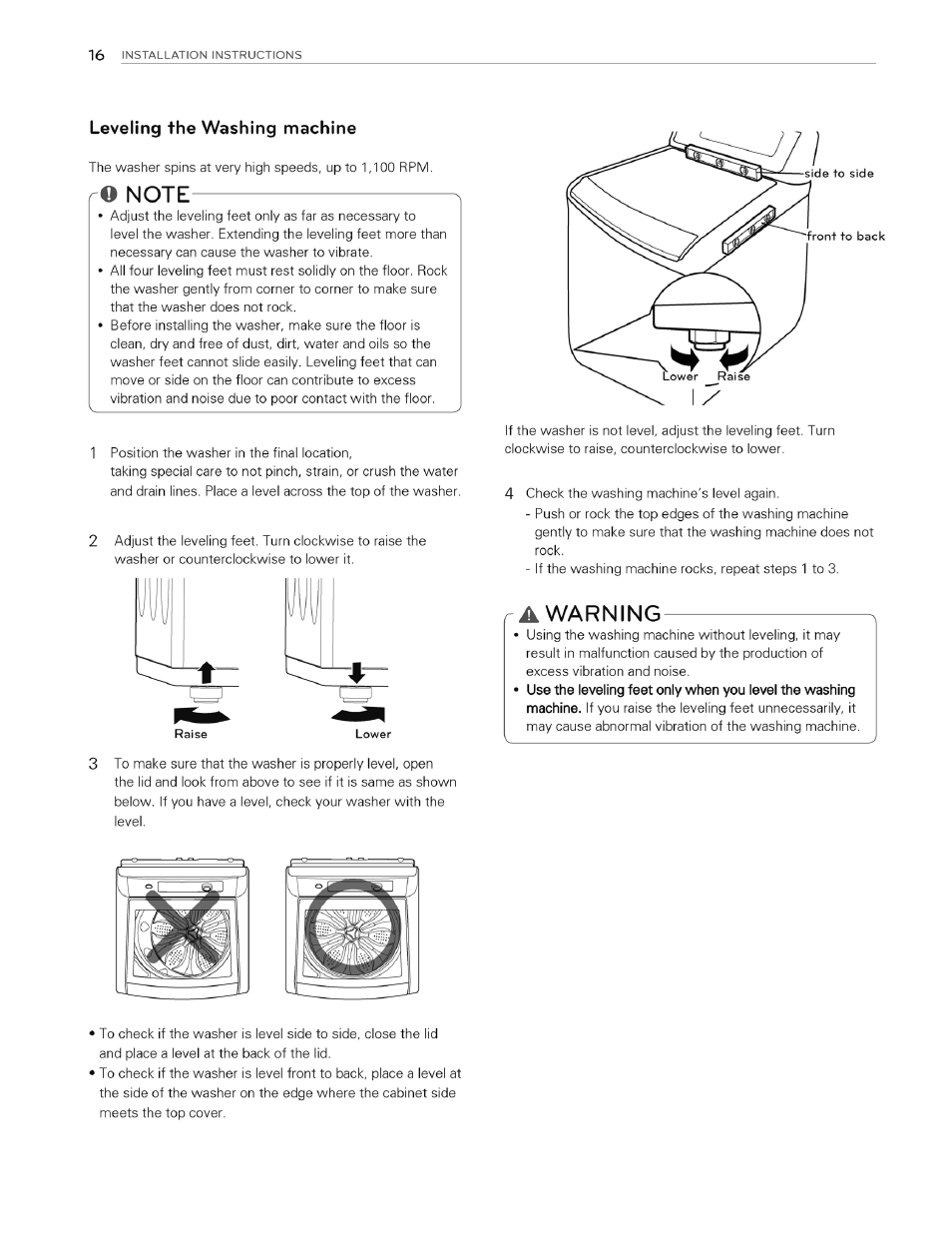 16 INSTALLATION INSTRUCTIONS

Leveling the Washing machine

The washer spins at very high speeds, up to 1,100 RPM.

NOTE

• Adjust the leveling feet only as far as necessary to level the washer. Extending the leveling feet more than necessary can cause the washer to vibrate.
• All four leveling feet must rest solidly on the floor. Rock the washer gently from corner to corner to make sure that the washer does not rock.
• Before installing the washer, make sure the floor is clean, dry and free of dust, dirt, water and oils so the washer feet cannot slide easily. Leveling feet that can move or side on the floor can contribute to excess vibration and noise due to poor contact with the floor.

1 Position the washer in the final location, taking special care to not pinch, strain, or crush the water and drain lines. Place a level across the top of the washer.

2 Adjust the leveling feet. Turn clockwise to raise the washer or counterclockwise to lower it.

Raise Lower

3 To make sure that the washer is properly level, open the lid and look from above to see if it is same as shown below. If you have a level, check your washer with the level.

• To check if the washer is level side to side, close the lid and place a level at the back of the lid.
• To check if the washer is level front to back, place a level at the side of the washer on the edge where the cabinet side meets the top cover.

side to side

front to back

Lower Raise

If the washer is not level, adjust the leveling feet. Turn clockwise to raise, counterclockwise to lower.

4 Check the washing machine's level again.
- Push or rock the top edges of the washing machine gently to make sure that the washing machine does not rock.
- If the washing machine rocks, repeat steps 1 to 3.

WARNING

• Using the washing machine without leveling, it may result in malfunction caused by the production of excess vibration and noise.
• Use the leveling feet only when you level the washing machine. If you raise the leveling feet unnecessarily, it may cause abnormal vibration of the washing machine.