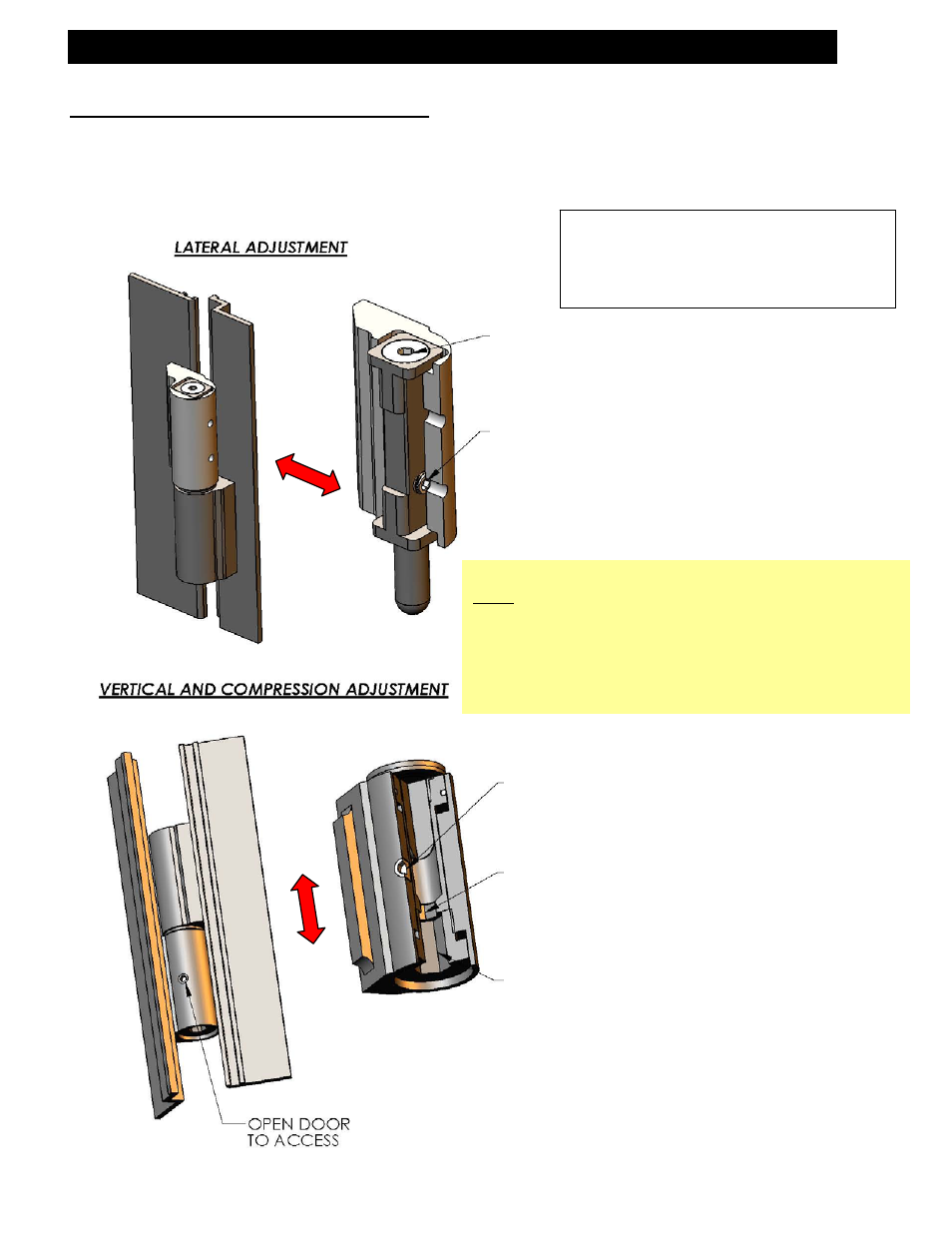 LATERAL ADJUSTMENT

VERTICAL AND COMPRESSION ADJUSTMENT

OPEN DOOR TO ACCESS