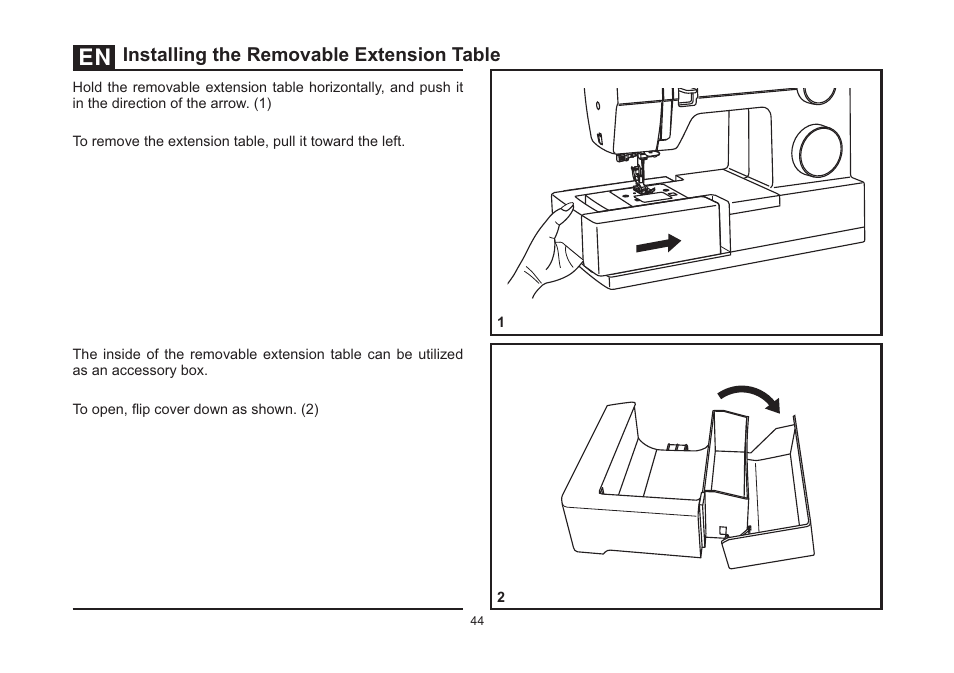 EN Installing the Removable Extension Table

Hold the removable extension table horizontally, and push it in the direction of the arrow. (1)

To remove the extension table, pull it toward the left.

1

The inside of the removable extension table can be utilized as an accessory box.

To open, flip cover down as shown. (2)

2

44