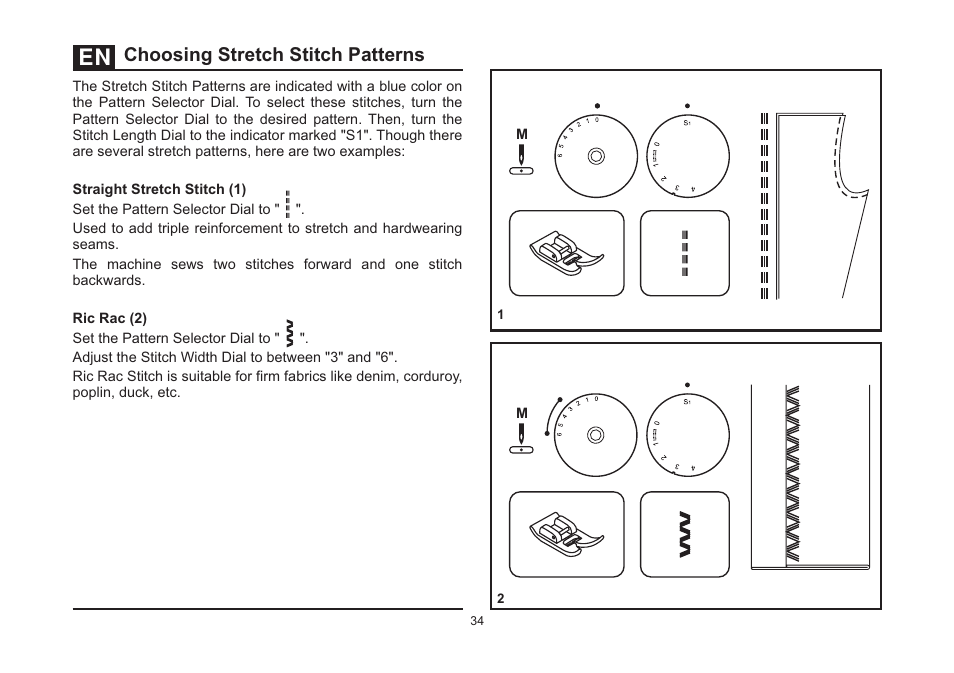 EN Choosing Stretch Stitch Patterns

The Stretch Stitch Patterns are indicated with a blue color on the Pattern Selector Dial. To select these stitches, turn the Pattern Selector Dial to the desired pattern. Then, turn the Stitch Length Dial to the indicator marked "S1". Though there are several stretch patterns, here are two examples:

Straight Stretch Stitch (1)
Set the Pattern Selector Dial to " ".
Used to add triple reinforcement to stretch and hardwearing seams.
The machine sews two stitches forward and one stitch backwards.

Ric Rac (2)
Set the Pattern Selector Dial to " ".
Adjust the Stitch Width Dial to between "3" and "6".
Ric Rac Stitch is suitable for firm fabrics like denim, corduroy, poplin, duck, etc.

M
6 5 4 3 2 1 0
S1
0
1
2
3
4
1

M
6 5 4 3 2 1 0
S1
0
1
2
3
4
2

34