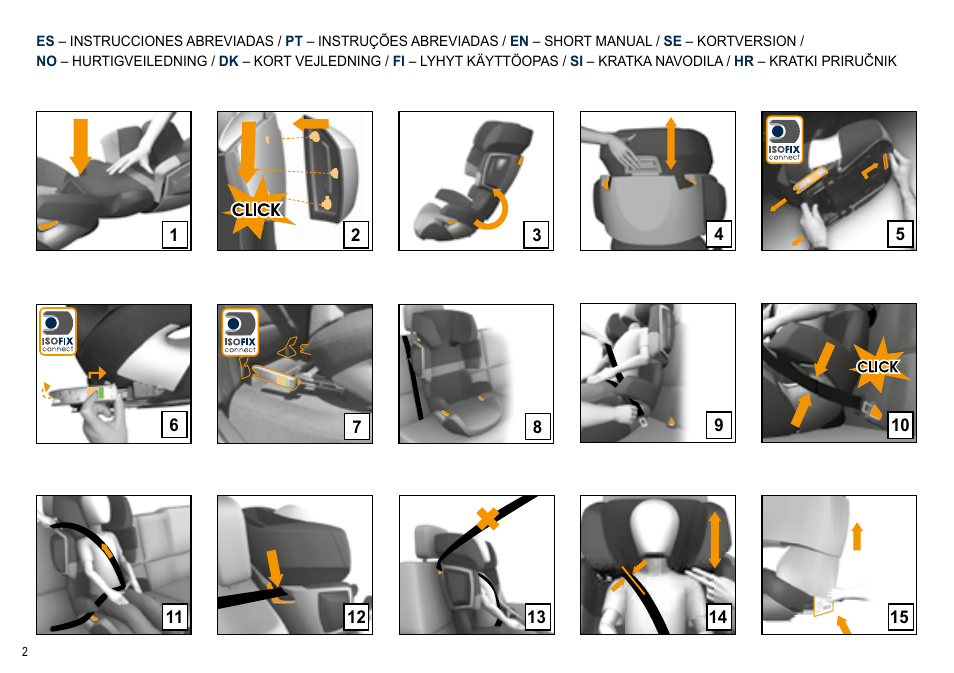 ES – INSTRUCCIONES ABREVIADAS / PT – INSTRUÇÕES ABREVIADAS / EN – SHORT MANUAL / SE – KORTVERSION / NO – HURTIGVEILEDNING / DK – KORT VEJLEDNING / FI – LYHYT KÄYTTÖOPAS / SI – KRATKA NAVODILA / HR – KRATKI PRIRUČNIK

1

CLICK
2

3

4

ISOFIX connect
5

ISOFIX connect
6

ISOFIX connect
7

8

9

CLICK
10

11

12

13

14

15

2