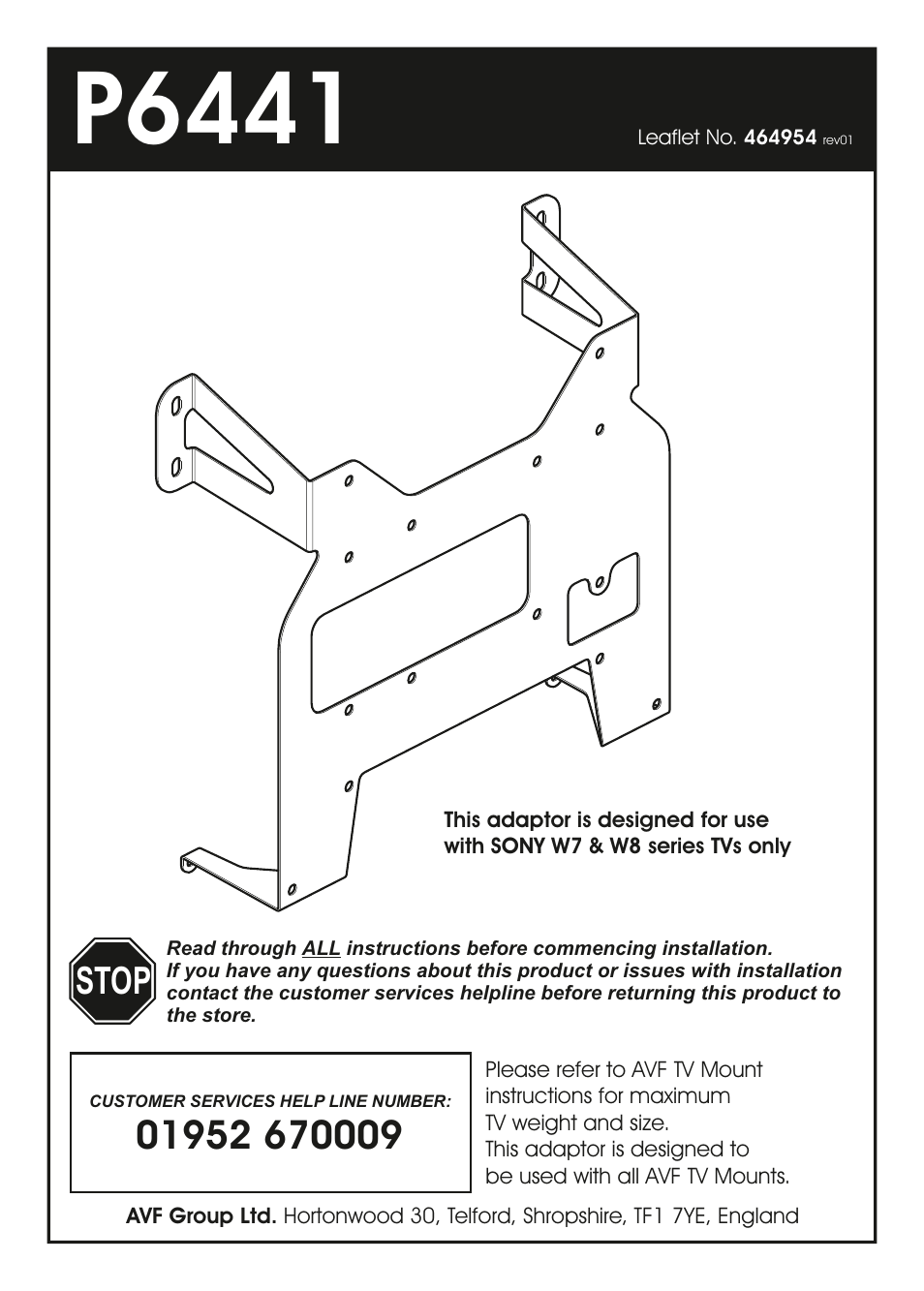 P6441

Leaflet No. 464954 rev01

This adaptor is designed for use with SONY W7 & W8 series TVs only

STOP

Read through ALL instructions before commencing installation.
If you have any questions about this product or issues with installation contact the customer services helpline before returning this product to the store.

CUSTOMER SERVICES HELP LINE NUMBER:
01952 670009

Please refer to AVF TV Mount instructions for maximum TV weight and size.
This adaptor is designed to be used with all AVF TV Mounts.

AVF Group Ltd. Hortonwood 30, Telford, Shropshire, TF1 7YE, England