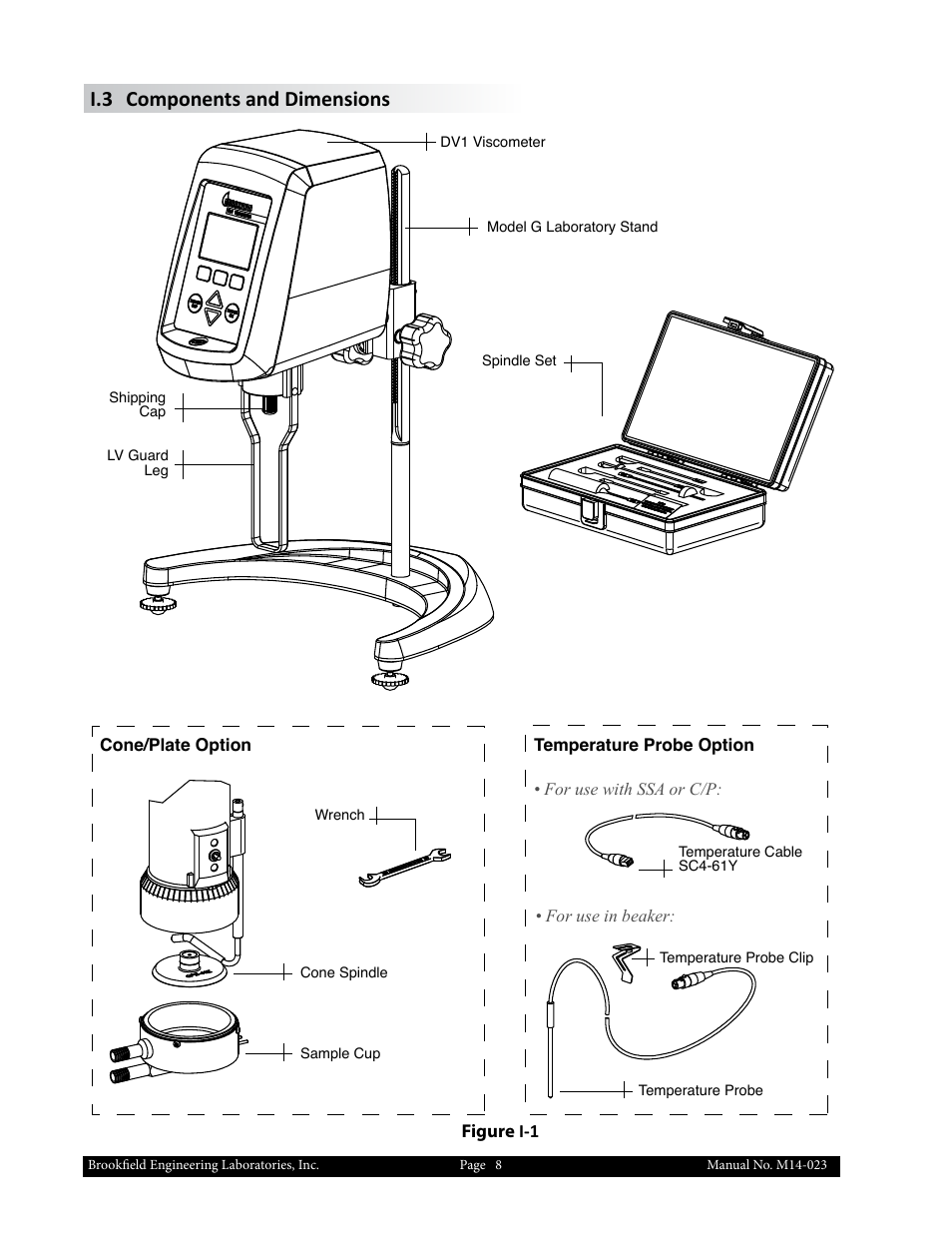 I.3 Components and Dimensions

DV1 Viscometer

Model G Laboratory Stand

Spindle Set

Shipping Cap

LV Guard Leg

Cone/Plate Option

Wrench

Cone Spindle

Sample Cup

Temperature Probe Option

• For use with SSA or C/P:

Temperature Cable SC4-61Y

• For use in beaker:

Temperature Probe Clip

Temperature Probe

Figure I-1

Brookfield Engineering Laboratories, Inc. Page 8 Manual No. M14-023