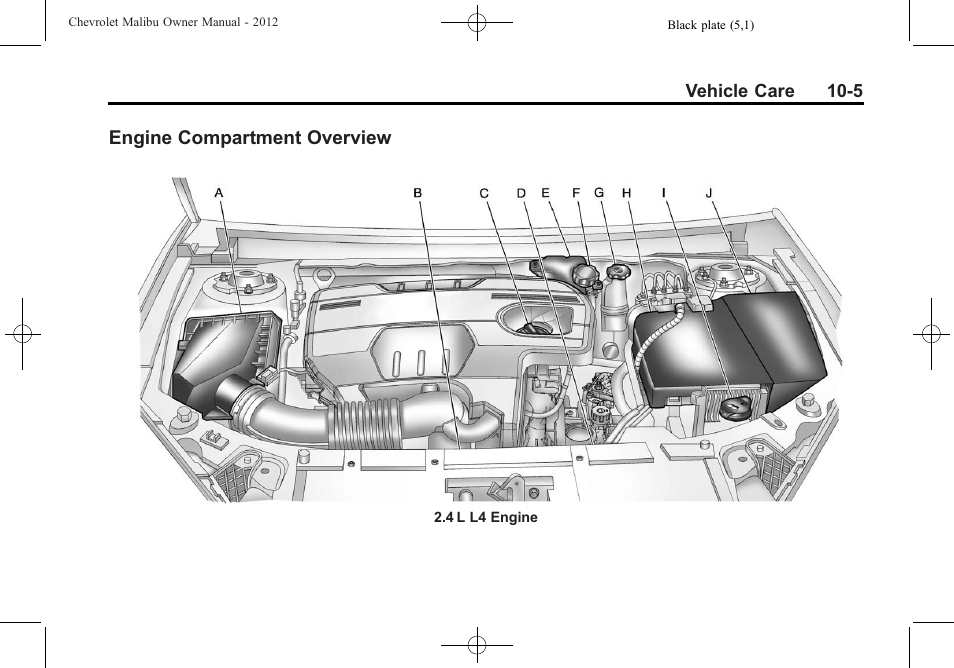 Chevrolet Malibu Owner Manual - 2012

Black plate (5,1)

Vehicle Care 10-5

Engine Compartment Overview

A B C D E F G H I J

2.4 L L4 Engine