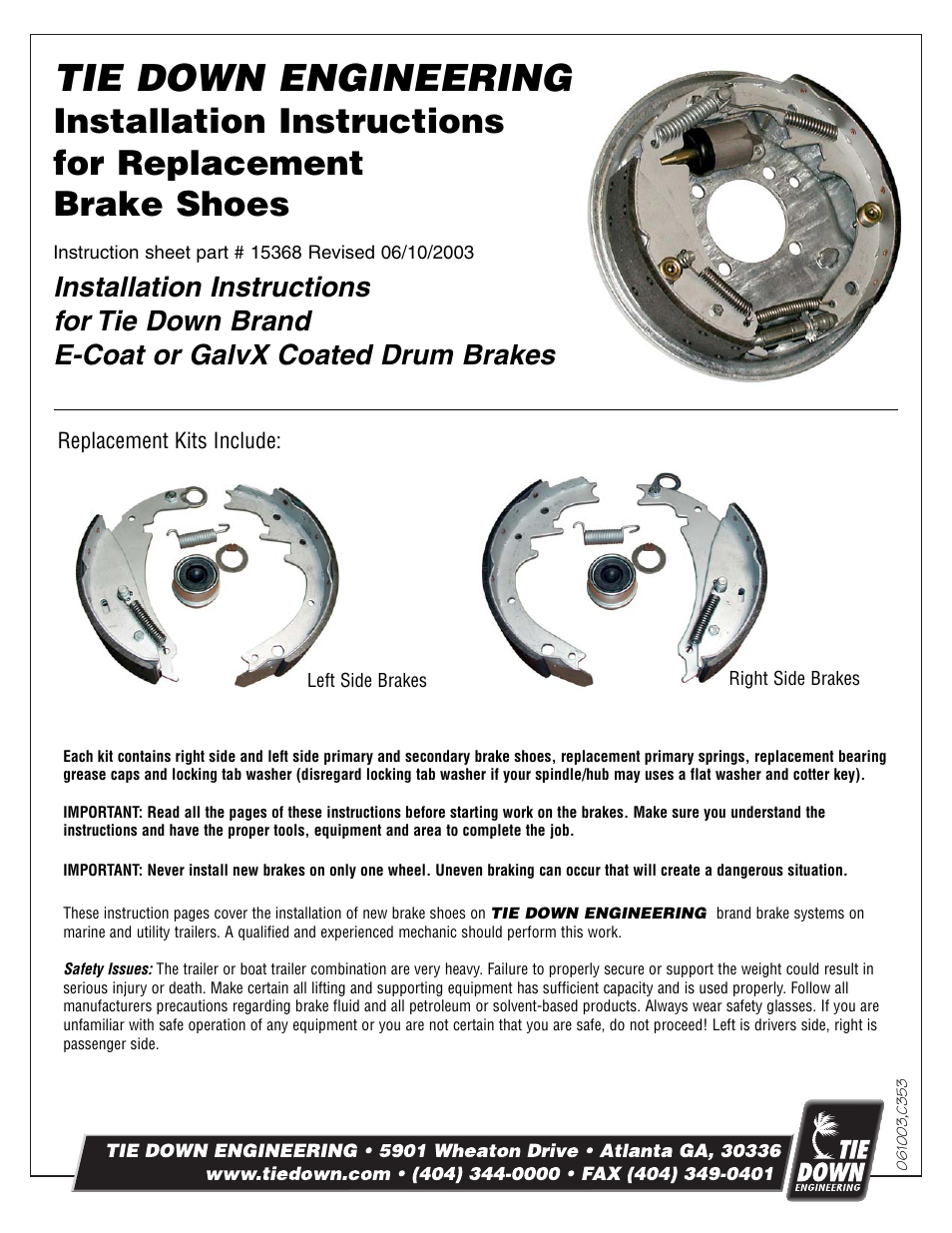 TIE DOWN ENGINEERING
Installation Instructions for Replacement Brake Shoes

Instruction sheet part # 15368 Revised 06/10/2003

Installation Instructions for Tie Down Brand E-Coat or GalvX Coated Drum Brakes

Replacement Kits Include:

Left Side Brakes

Right Side Brakes

Each kit contains right side and left side primary and secondary brake shoes, replacement primary springs, replacement bearing grease caps and locking tab washer (disregard locking tab washer if your spindle/hub may uses a flat washer and cotter key).

IMPORTANT: Read all the pages of these instructions before starting work on the brakes. Make sure you understand the instructions and have the proper tools, equipment and area to complete the job.

IMPORTANT: Never install new brakes on only one wheel. Uneven braking can occur that will create a dangerous situation.

These instruction pages cover the installation of new brake shoes on TIE DOWN ENGINEERING brand brake systems on marine and utility trailers. A qualified and experienced mechanic should perform this work.

Safety Issues: The trailer or boat trailer combination are very heavy. Failure to properly secure or support the weight could result in serious injury or death. Make certain all lifting and supporting equipment has sufficient capacity and is used properly. Follow all manufacturers precautions regarding brake fluid and all petroleum or solvent-based products. Always wear safety glasses. If you are unfamiliar with safe operation of any equipment or you are not certain that you are safe, do not proceed! Left is drivers side, right is passenger side.

061003,C353

TIE DOWN ENGINEERING • 5901 Wheaton Drive • Atlanta GA, 30336
www.tiedown.com • (404) 344-0000 • FAX (404) 349-0401

TIE DOWN ENGINEERING