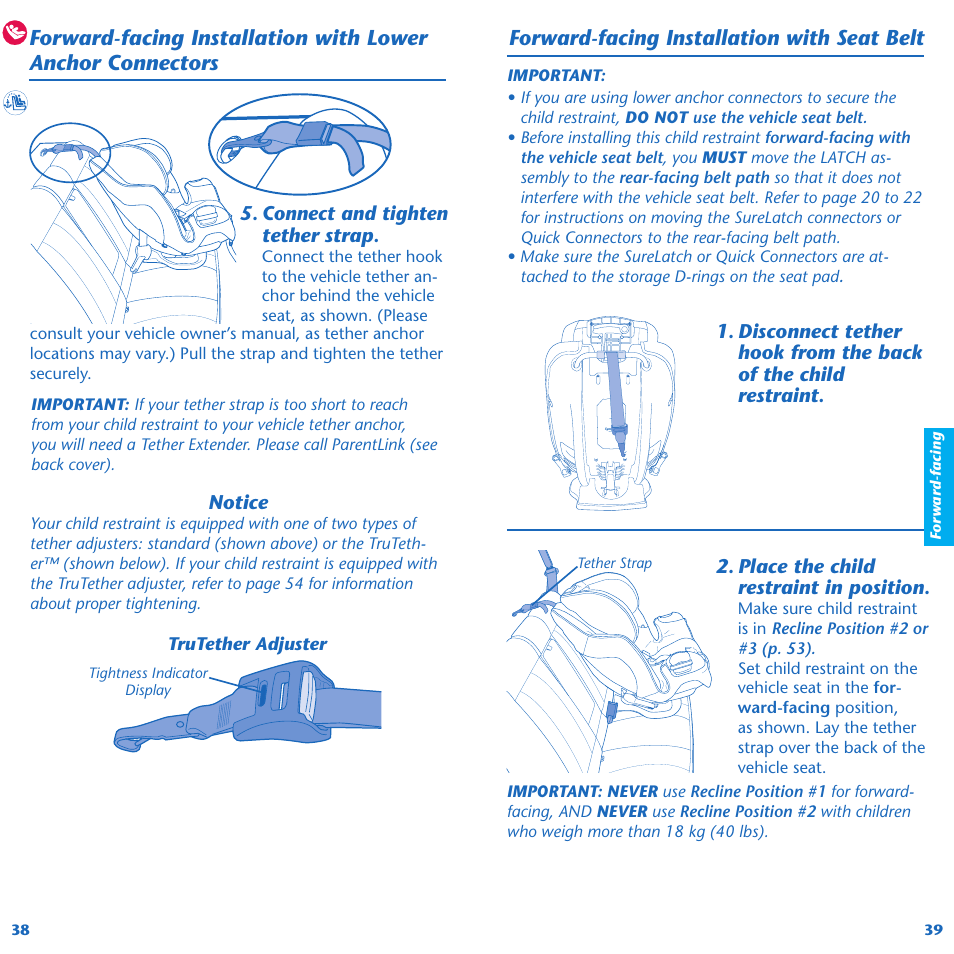 Forward-facing Installation with Lower Anchor Connectors

5. Connect and tighten tether strap.
Connect the tether hook to the vehicle tether anchor behind the vehicle seat, as shown. (Please consult your vehicle owner's manual, as tether anchor locations may vary.) Pull the strap and tighten the tether securely.

IMPORTANT: If your tether strap is too short to reach from your child restraint to your vehicle tether anchor, you will need a Tether Extender. Please call ParentLink (see back cover).

Notice
Your child restraint is equipped with one of two types of tether adjusters: standard (shown above) or the TruTether™ (shown below). If your child restraint is equipped with the TruTether adjuster, refer to page 54 for information about proper tightening.

TruTether Adjuster
Tightness Indicator Display

38

Forward-facing Installation with Seat Belt

IMPORTANT:
• If you are using lower anchor connectors to secure the child restraint, DO NOT use the vehicle seat belt.
• Before installing this child restraint forward-facing with the vehicle seat belt, you MUST move the LATCH assembly to the rear-facing belt path so that it does not interfere with the vehicle seat belt. Refer to page 20 to 22 for instructions on moving the SureLatch connectors or Quick Connectors to the rear-facing belt path.
• Make sure the SureLatch or Quick Connectors are attached to the storage D-rings on the seat pad.

1. Disconnect tether hook from the back of the child restraint.

Forward-facing

Tether Strap

2. Place the child restraint in position.
Make sure child restraint is in Recline Position #2 or #3 (p. 53).
Set child restraint on the vehicle seat in the forward-facing position, as shown. Lay the tether strap over the back of the vehicle seat.

IMPORTANT: NEVER use Recline Position #1 for forward-facing, AND NEVER use Recline Position #2 with children who weigh more than 18 kg (40 lbs).

39