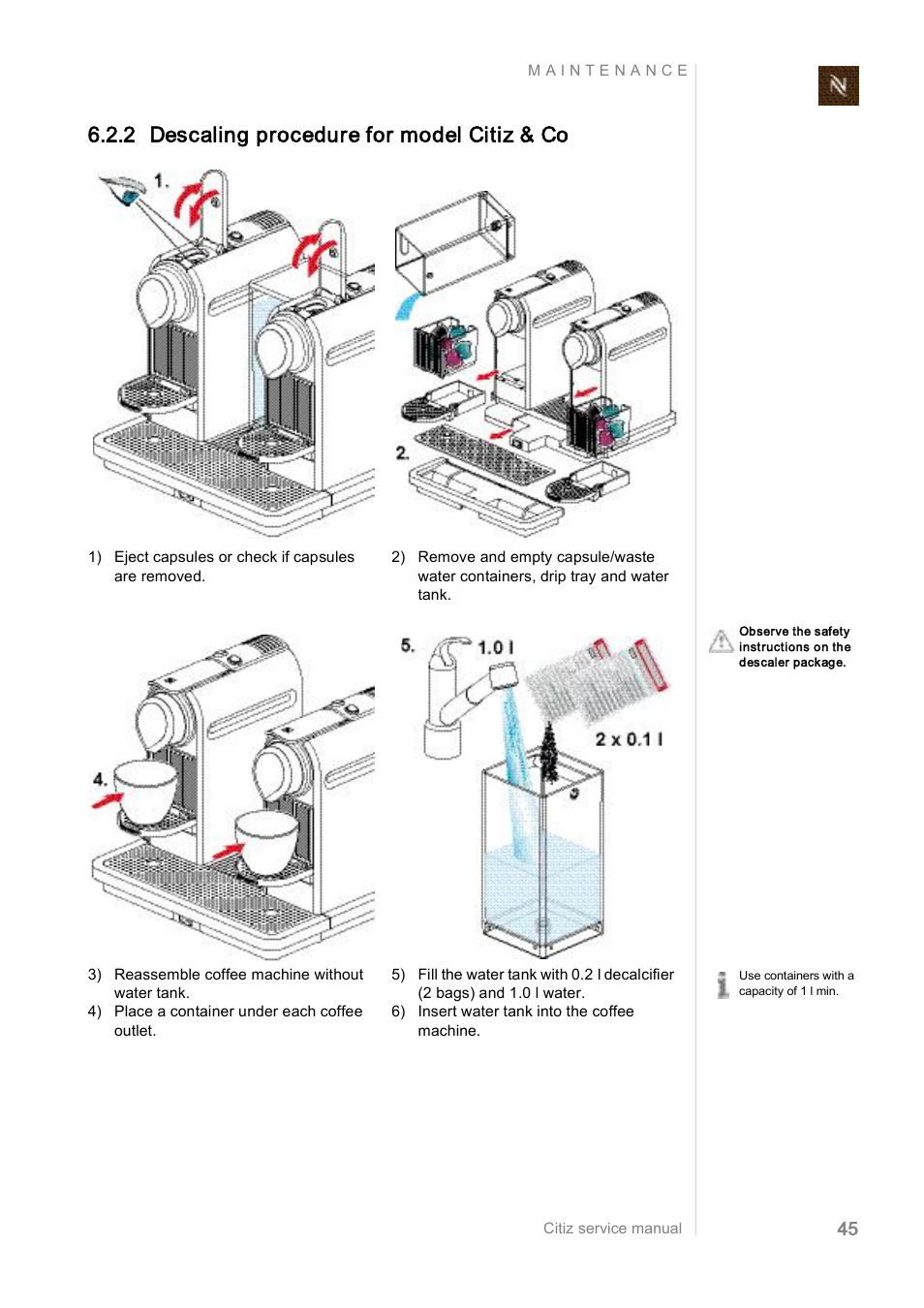 MAINTENANCE

N

6.2.2 Descaling procedure for model Citiz & Co

1.

2.

1) Eject capsules or check if capsules are removed.

2) Remove and empty capsule/waste water containers, drip tray and water tank.

Observe the safety instructions on the descaler package.

4.

5.

1.0 l

2 x 0.1 l

3) Reassemble coffee machine without water tank.

4) Place a container under each coffee outlet.

5) Fill the water tank with 0.2 l decalcifier (2 bags) and 1.0 l water.

6) Insert water tank into the coffee machine.

Use containers with a capacity of 1 l min.

Citiz service manual

45