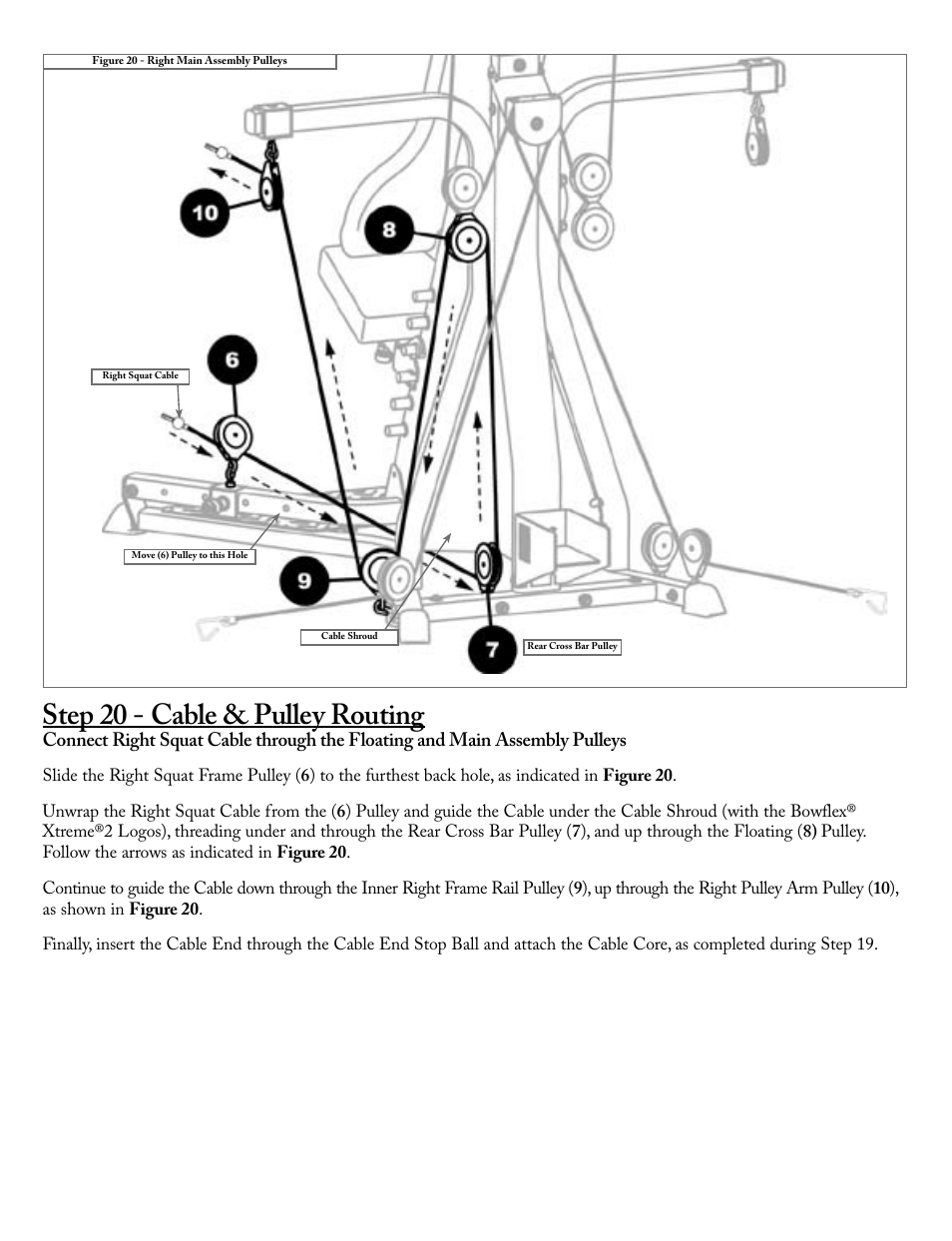 Figure 20 - Right Main Assembly Pulleys

10

8

6

Right Squat Cable

Move (6) Pulley to this Hole

9

Cable Shroud

7

Rear Cross Bar Pulley

Step 20 - Cable & Pulley Routing

Connect Right Squat Cable through the Floating and Main Assembly Pulleys

Slide the Right Squat Frame Pulley (6) to the furthest back hole, as indicated in Figure 20.

Unwrap the Right Squat Cable from the (6) Pulley and guide the Cable under the Cable Shroud (with the Bowflex® Xtreme®2 Logos), threading under and through the Rear Cross Bar Pulley (7), and up through the Floating (8) Pulley. Follow the arrows as indicated in Figure 20.

Continue to guide the Cable down through the Inner Right Frame Rail Pulley (9), up through the Right Pulley Arm Pulley (10), as shown in Figure 20.

Finally, insert the Cable End through the Cable End Stop Ball and attach the Cable Core, as completed during Step 19.