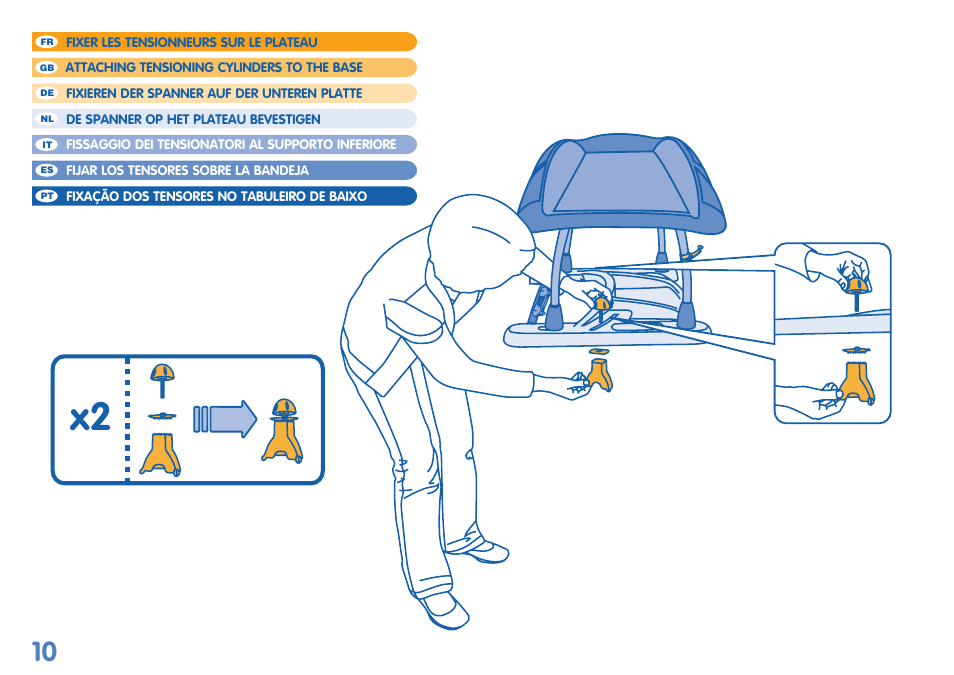 FR FIXER LES TENSIONNEURS SUR LE PLATEAU
GB ATTACHING TENSIONING CYLINDERS TO THE BASE
DE FIXIEREN DER SPANNER AUF DER UNTEREN PLATTE
NL DE SPANNER OP HET PLATEAU BEVESTIGEN
IT FISSAGGIO DEI TENSIONATORI AL SUPPORTO INFERIORE
ES FIJAR LOS TENSORES SOBRE LA BANDEJA
PT FIXAÇÃO DOS TENSORES NO TABULEIRO DE BAIXO

x2

10