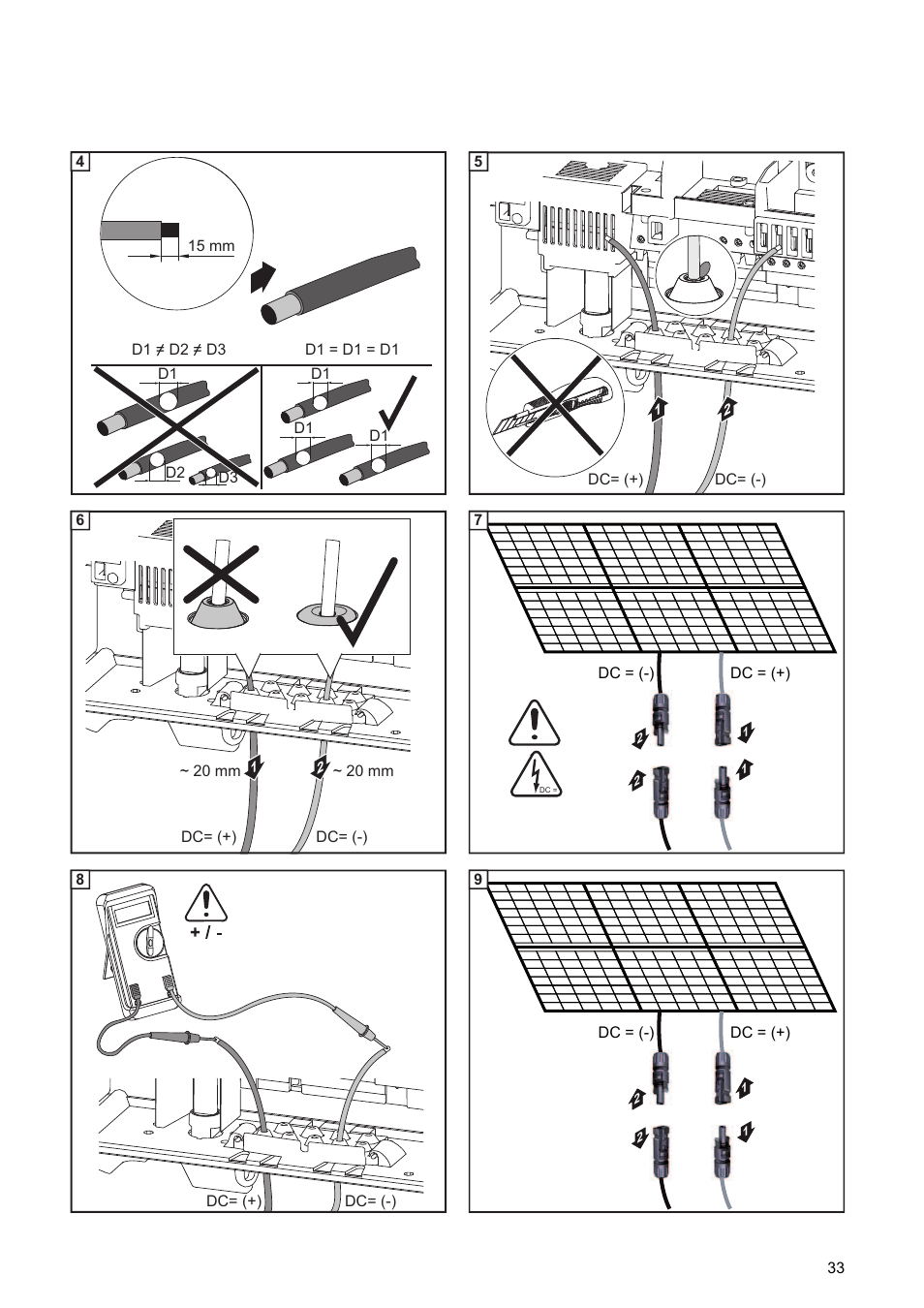 4

15 mm

D1 ≠ D2 ≠ D3

D1 = D1 = D1

D1

D2

D3

D1

D1

D1

5

1

2

DC= (+)

DC= (-)

6

~ 20 mm

1

2

~ 20 mm

DC= (+)

DC= (-)

7

DC = (-)

DC = (+)

DC =

2

1

2

1

8

+ / -

DC= (+)

DC= (-)

9

DC = (-)

DC = (+)

2

1

2

1

33