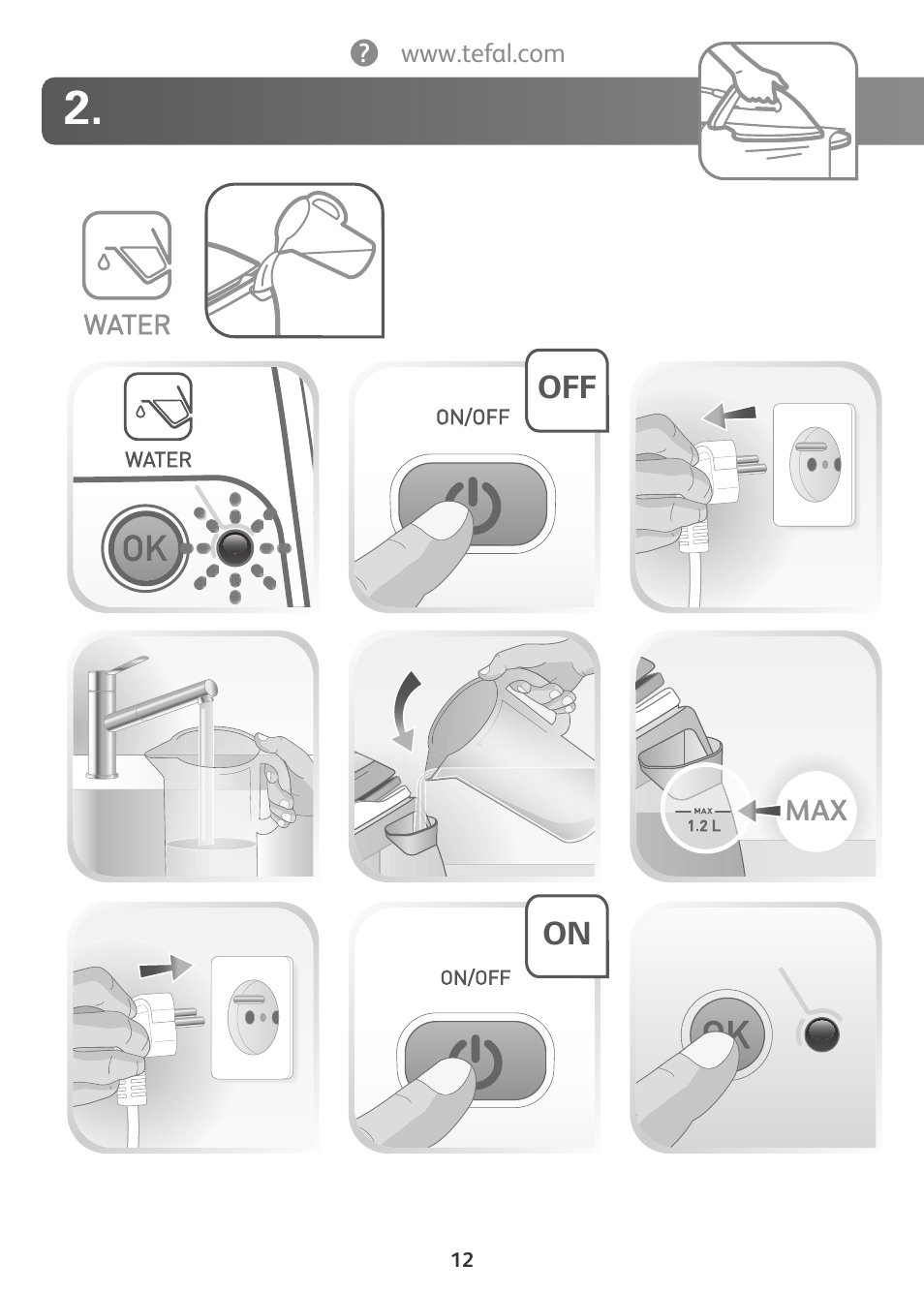 ? www.tefal.com

2.

WATER

WATER

OK

OFF

ON/OFF

MAX
1.2 L

MAX

ON

ON/OFF

OK

12