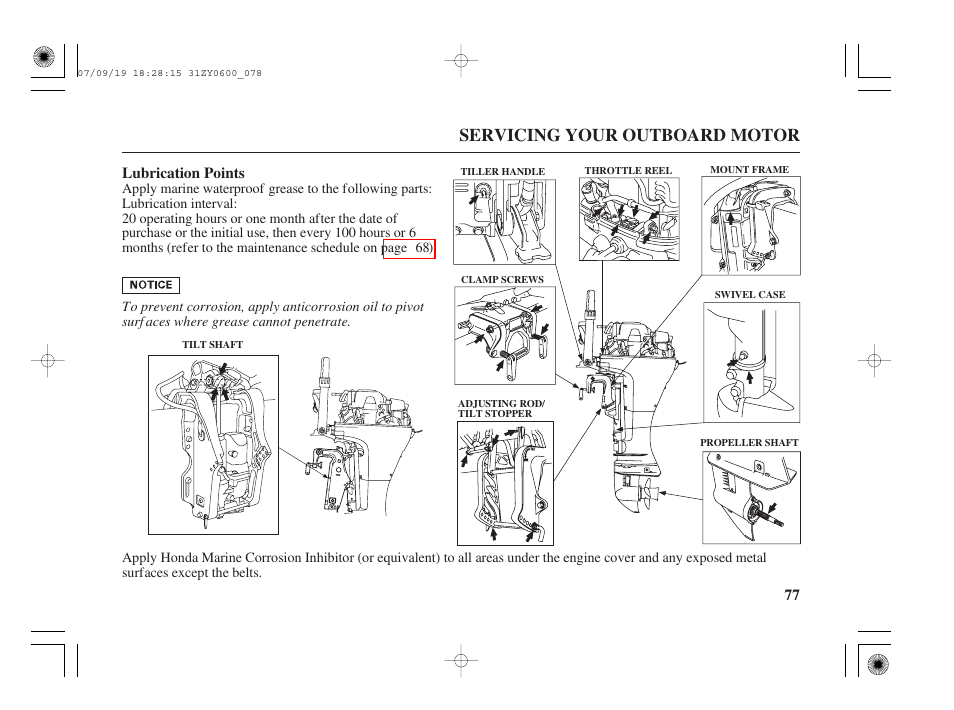 07/09/19 18:28:15 31ZY0600_078

SERVICING YOUR OUTBOARD MOTOR

Lubrication Points

Apply marine waterproof grease to the following parts:
Lubrication interval:
20 operating hours or one month after the date of purchase or the initial use, then every 100 hours or 6 months (refer to the maintenance schedule on page 68).

NOTICE

To prevent corrosion, apply anticorrosion oil to pivot surfaces where grease cannot penetrate.

TILT SHAFT

TILLER HANDLE

THROTTLE REEL

MOUNT FRAME

CLAMP SCREWS

SWIVEL CASE

ADJUSTING ROD/ TILT STOPPER

PROPELLER SHAFT

Apply Honda Marine Corrosion Inhibitor (or equivalent) to all areas under the engine cover and any exposed metal surfaces except the belts.

77